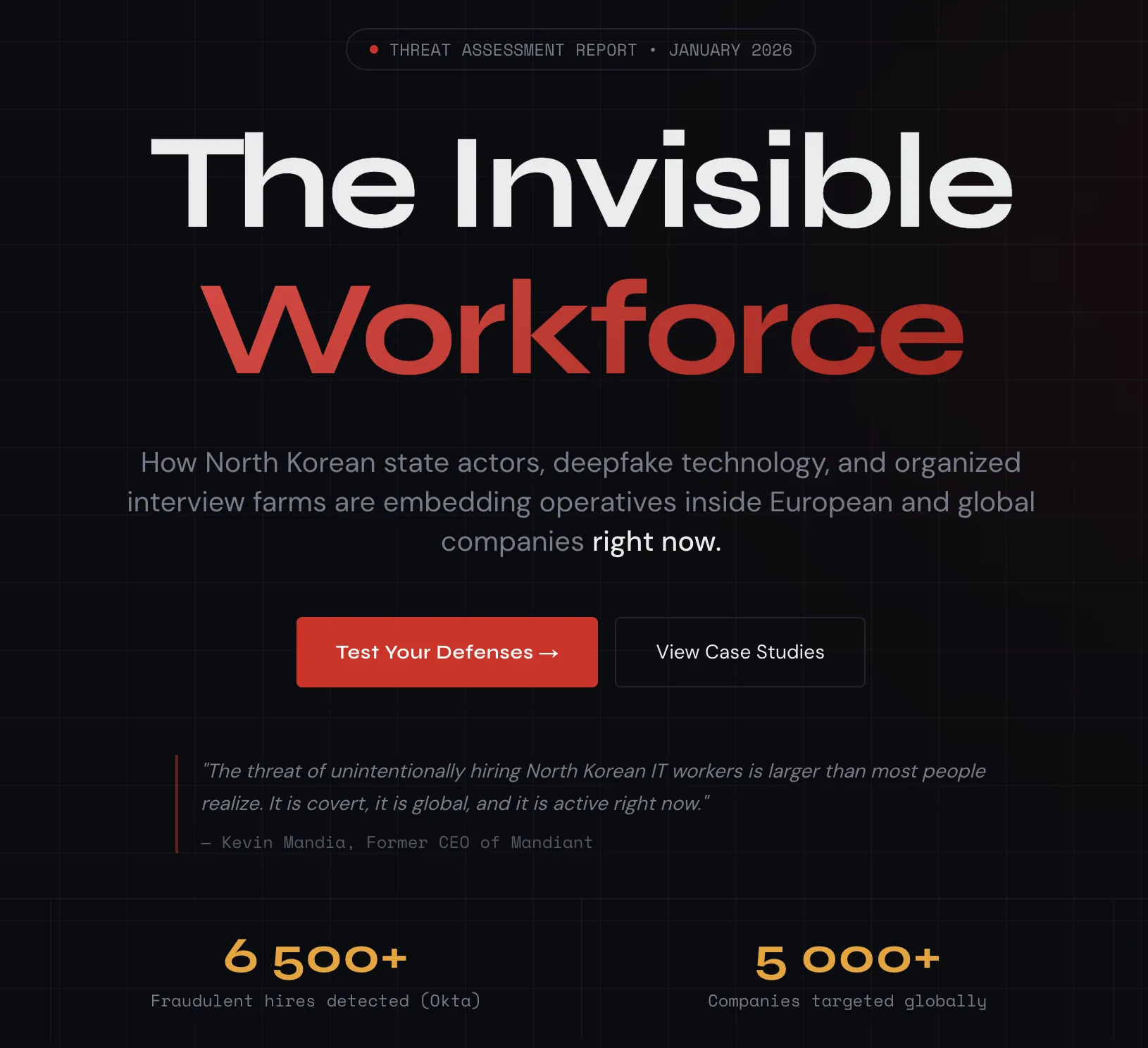 THREAT ASSESSMENT REPORT • JANUARY 2026

The Invisible Workforce

How North Korean state actors, deepfake technology, and organized interview farms are embedding operatives inside European and global companies right now.

Test Your Defenses →

View Case Studies

"The threat of unintentionally hiring North Korean IT workers is larger than most people realize. It is covert, it is global, and it is active right now."

— Kevin Mandia, Former CEO of Mandiant

6 500+

Fraudulent hires detected (Okta)

5 000+

Companies targeted globally