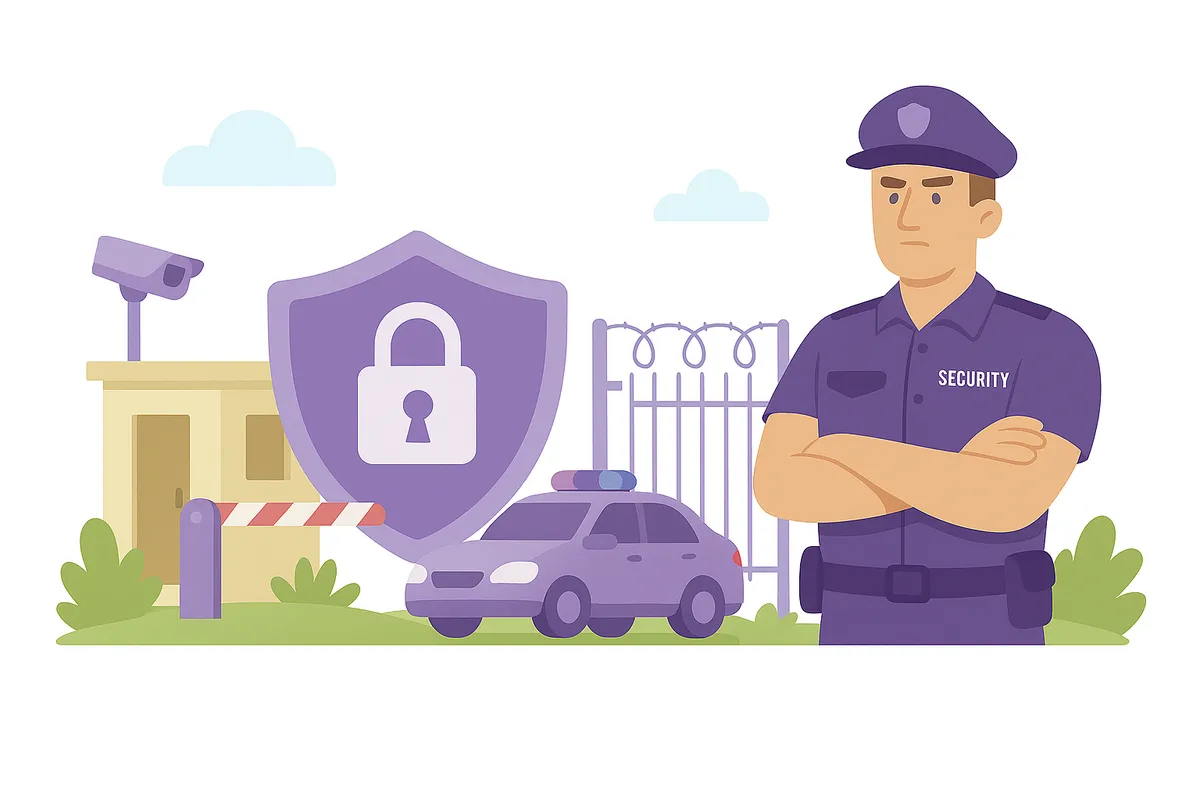 SECURITY