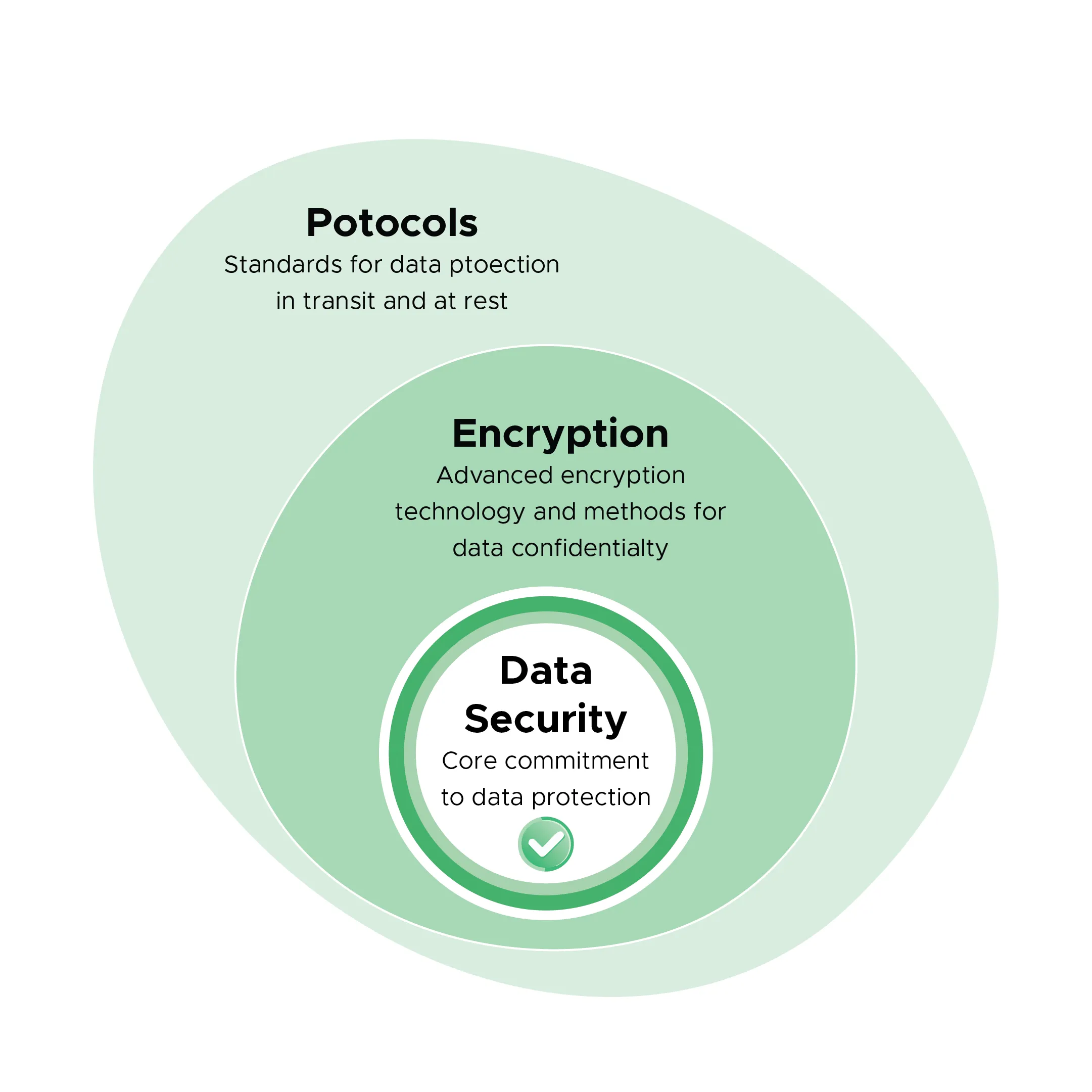 Potocols
Standards for data ptoection in transit and at rest

Encryption
Advanced encryption technology and methods for data confidentialty

Data Security
Core commitment to data protection