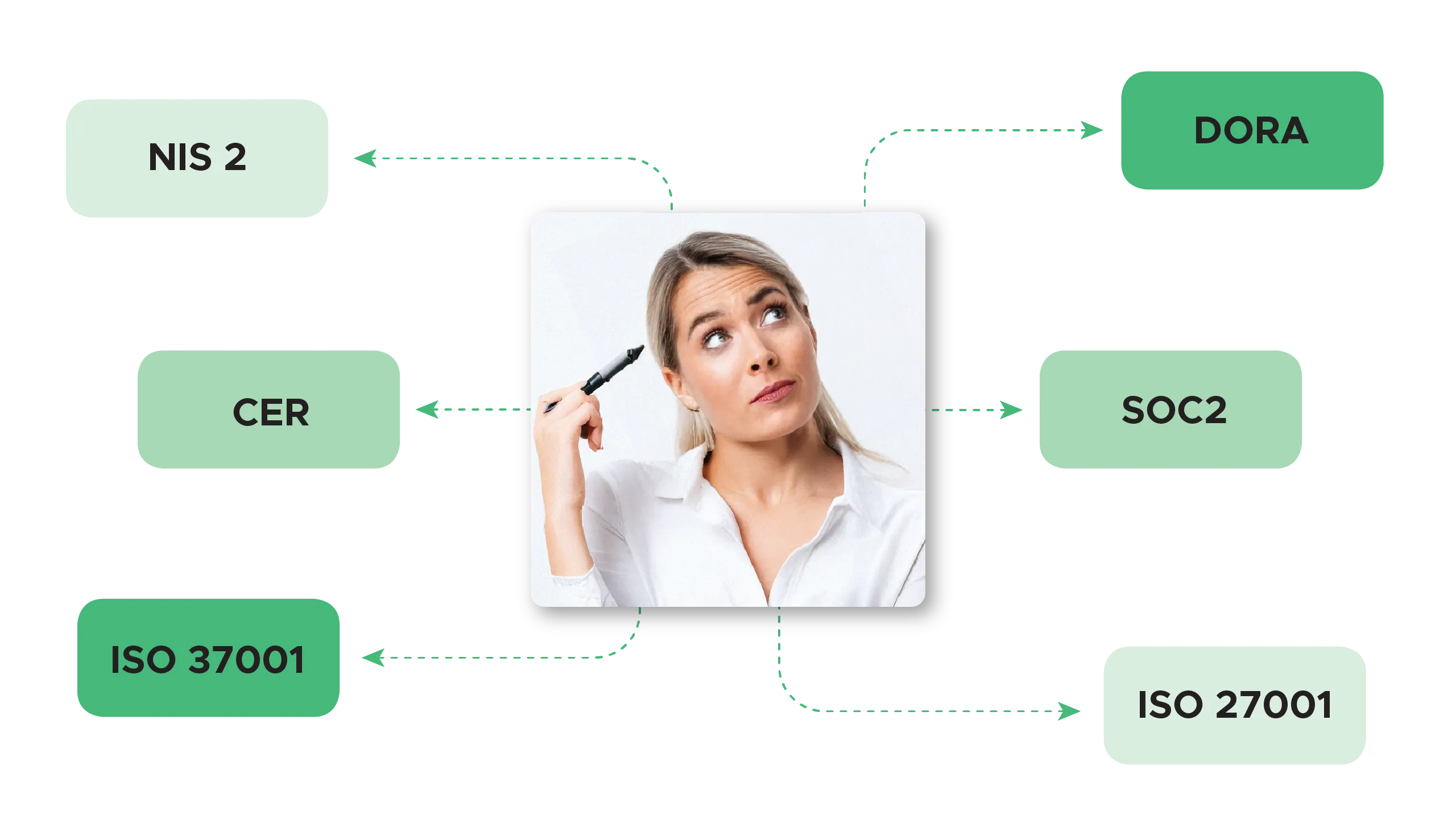 NIS 2

DORA

CER

SOC2

ISO 37001

ISO 27001