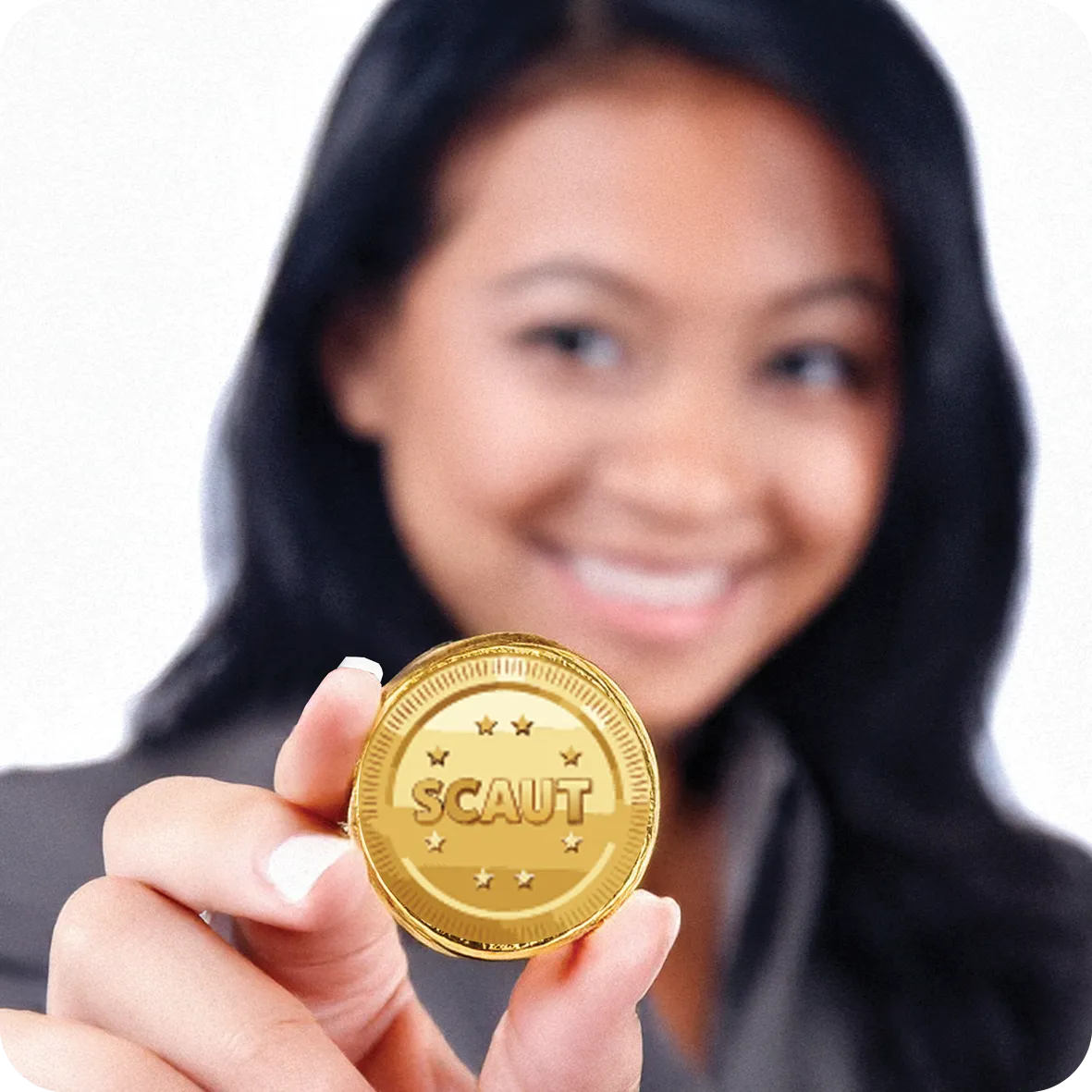 SCAUT