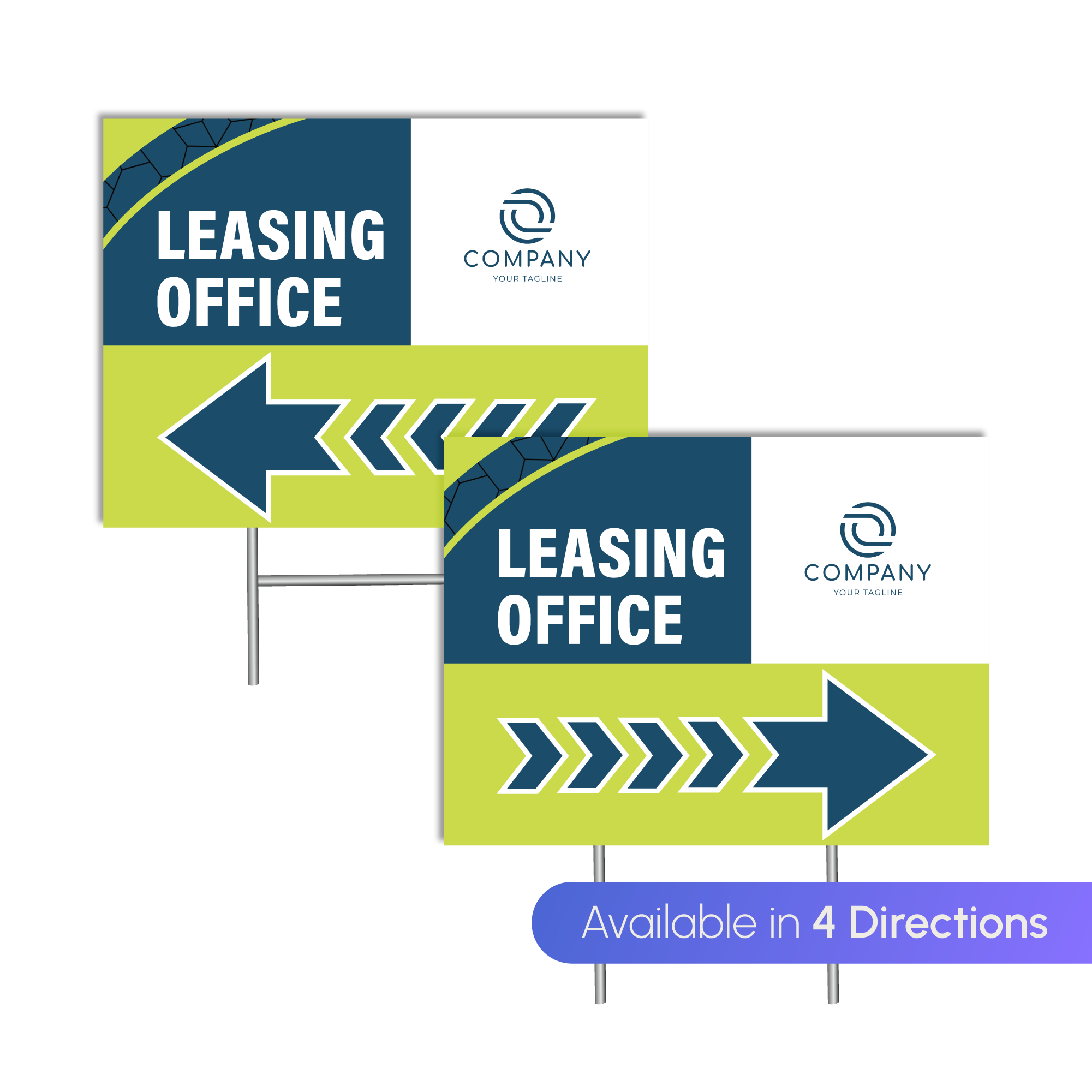 LEASING OFFICE

COMPANY
YOUR TAGLINE

LEASING OFFICE

COMPANY
YOUR TAGLINE

Available in 4 Directions