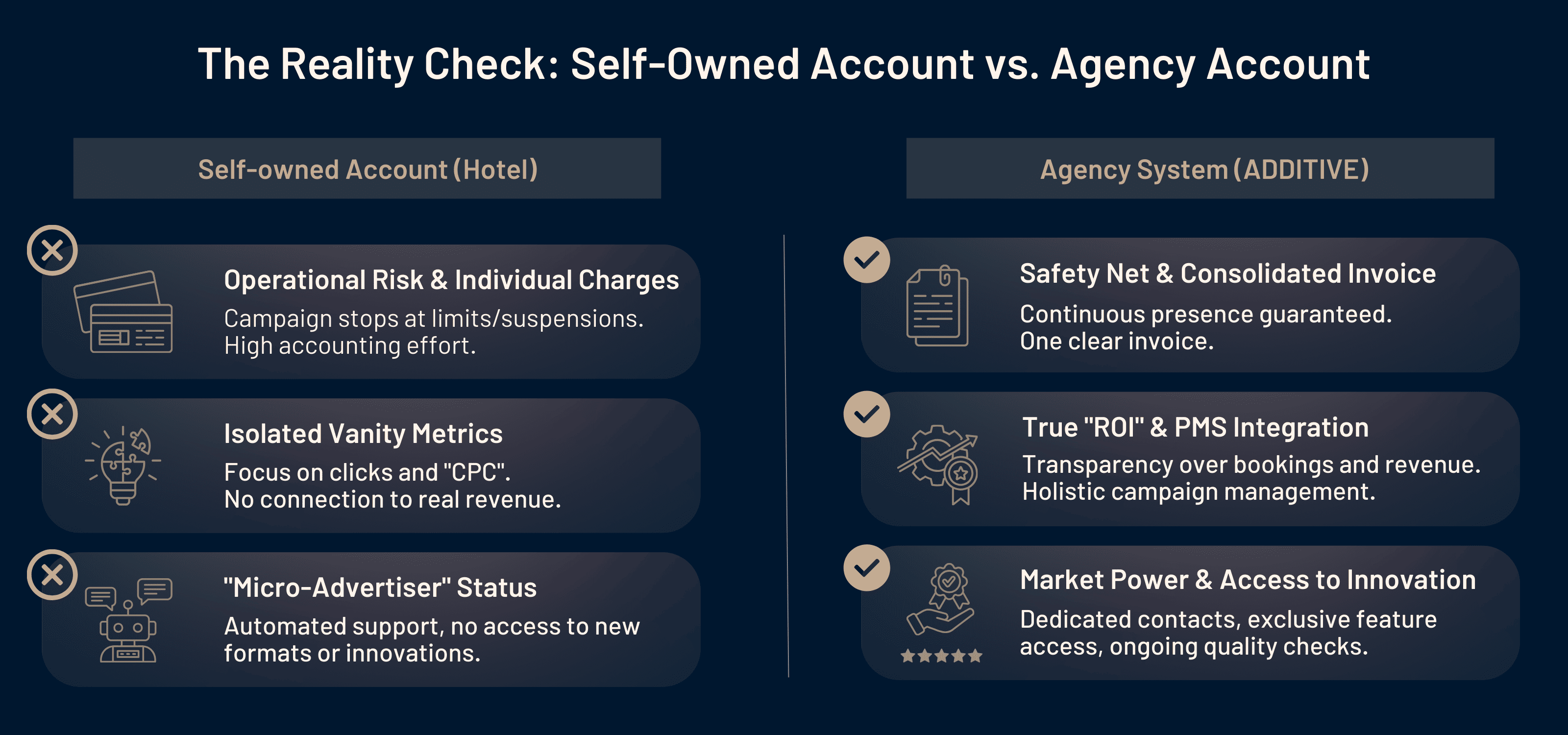 The Reality Check: Self-Owned Account vs. Agency Account

Self-owned Account (Hotel)

Operational Risk & Individual Charges

Campaign stops at limits/suspensions. High accounting effort.

Isolated Vanity Metrics

Focus on clicks and "CPC". No connection to real revenue.

"Micro-Advertiser" Status

Automated support, no access to new formats or innovations.

Agency System (ADDITIVE)

Safety Net & Consolidated Invoice

Continuous presence guaranteed. One clear invoice.

True "ROI" & PMS Integration

Transparency over bookings and revenue. Holistic campaign management.

Market Power & Access to Innovation

Dedicated contacts, exclusive feature access, ongoing quality checks.