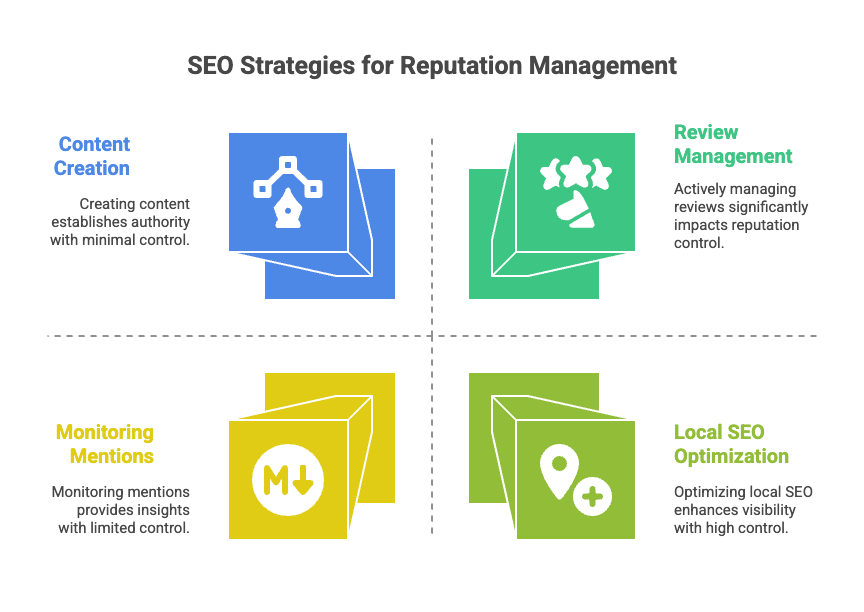 SEO Strategies for Reputation Management

Content Creation

Creating content establishes authority with minimal control.

Review Management

Actively managing reviews significantly impacts reputation control.

Monitoring Mentions

Monitoring mentions provides insights with limited control.

Local SEO Optimization

Optimizing local SEO enhances visibility with high control.