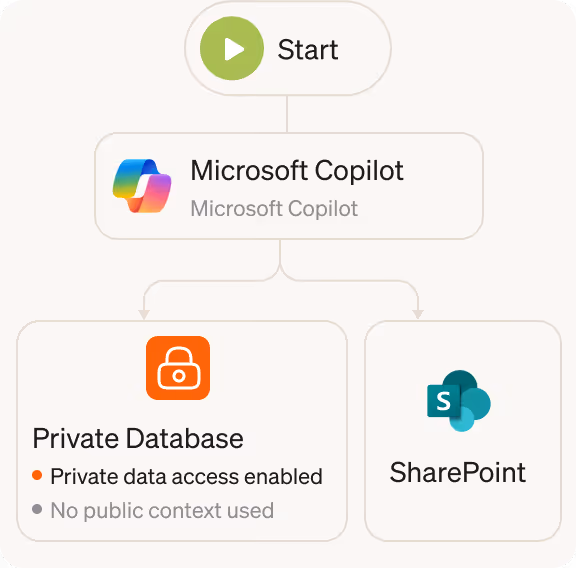 Start

Microsoft Copilot
Microsoft Copilot

Private Database
Private data access enabled
No public context used

S
SharePoint