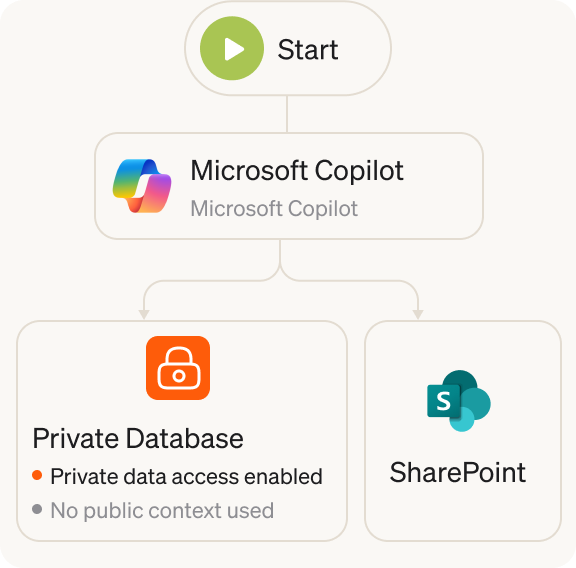 Start

Microsoft Copilot
Microsoft Copilot

Private Database
Private data access enabled
No public context used

S

SharePoint