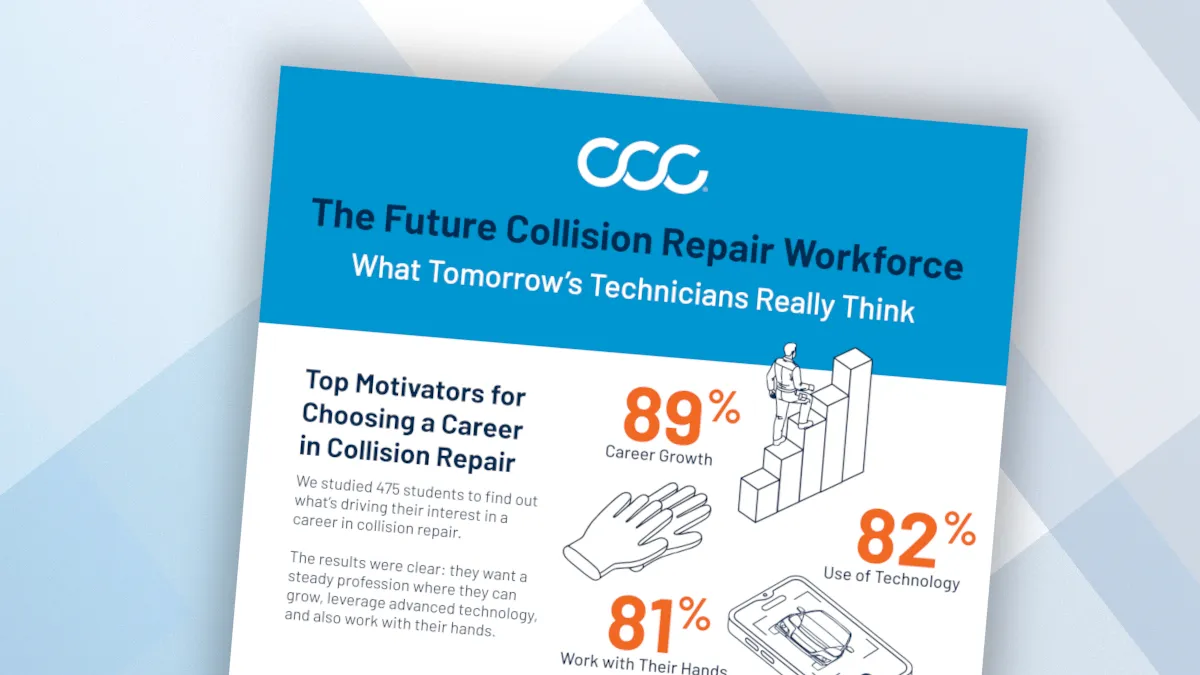 CCC

The Future Collision Repair Workforce

What Tomorrow's Technicians Really Think

Top Motivators for Choosing a Career in Collision Repair

We studied 475 students to find out what's driving their interest in a career in collision repair.

The results were clear: they want a steady profession where they can grow, leverage advanced technology, and also work with their hands.

89%
Career Growth

82%
Use of Technology

81%
Work with Their Hands