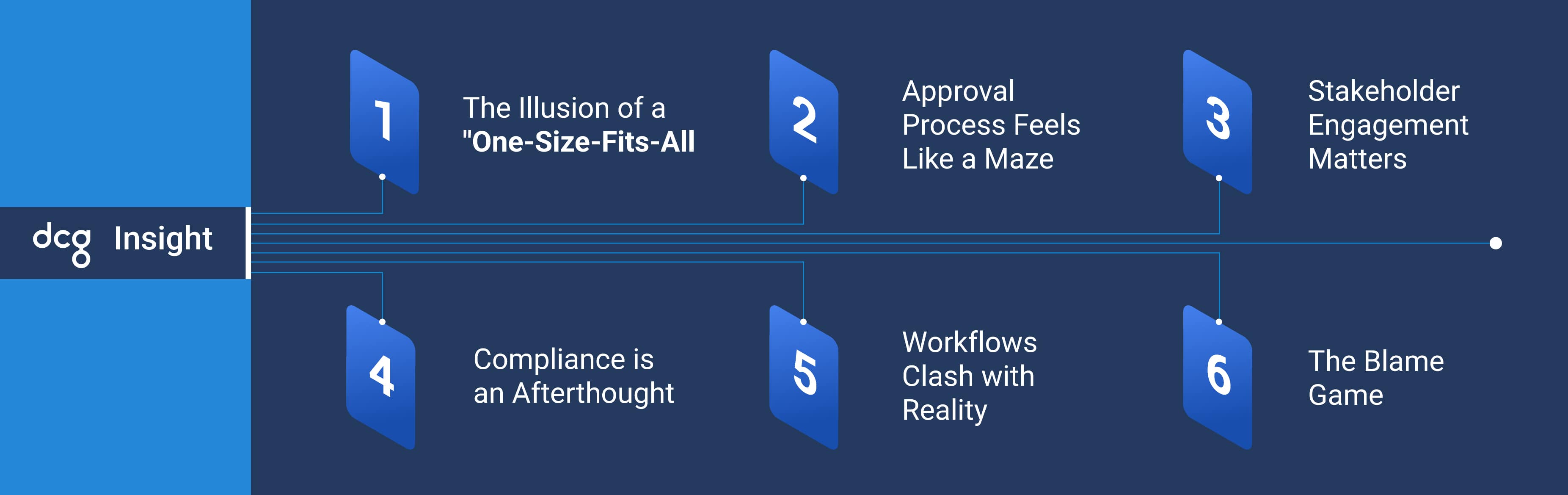 dcg Insight

1
The Illusion of a "One-Size-Fits-All

2
Approval Process Feels Like a Maze

3
Stakeholder Engagement Matters

4
Compliance is an Afterthought

5
Workflows Clash with Reality

6
The Blame Game