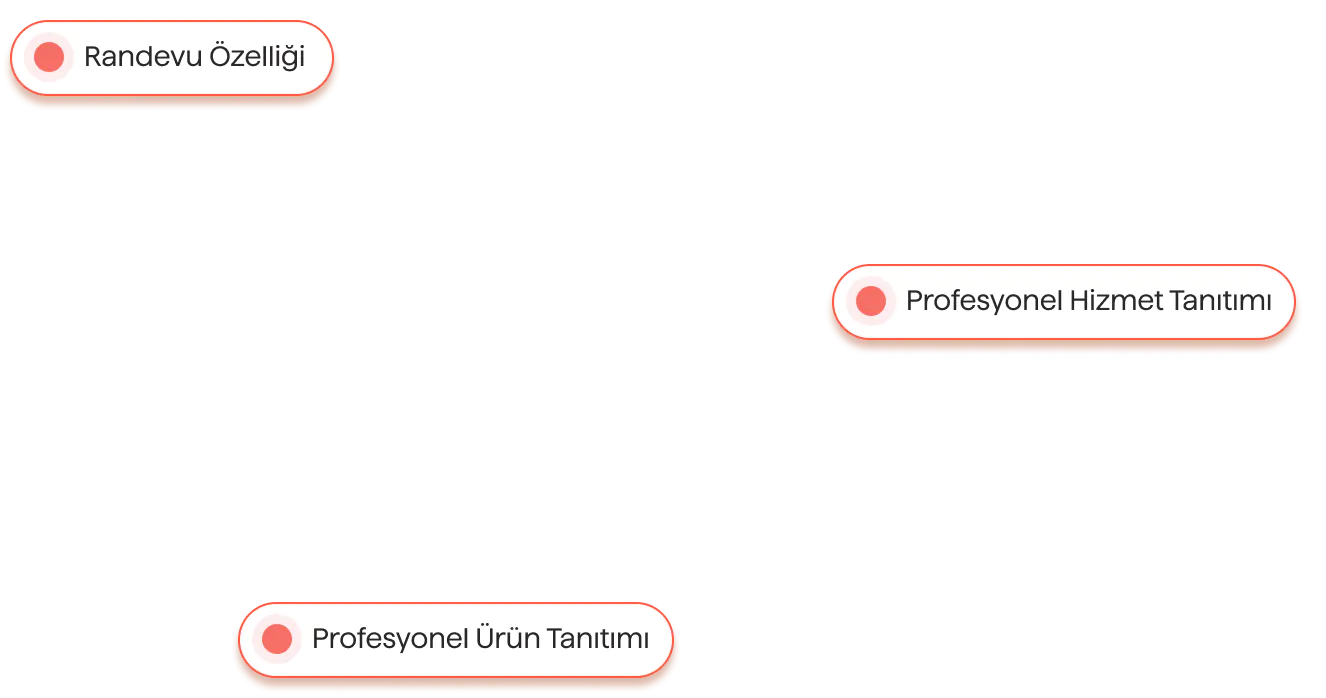 Randevu Özelliği

Profesyonel Hizmet Tanıtımı

Profesyonel Ürün Tanıtımı