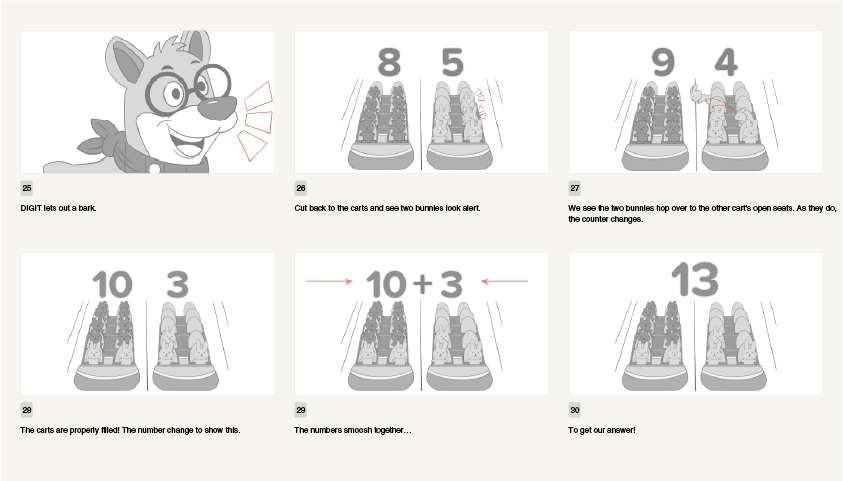 25

DIGIT lets out a bark.

8 5

26

Cut back to the carts and see two bunnies look alert.

9 4

27

We see the two bunnies hop over to the other cart's open seats. As they do, the counter changes.

10 3

28

The carts are properly filled! The number change to show this.

10 + 3

29

The numbers smoosh together...

13

30

To get our answer!