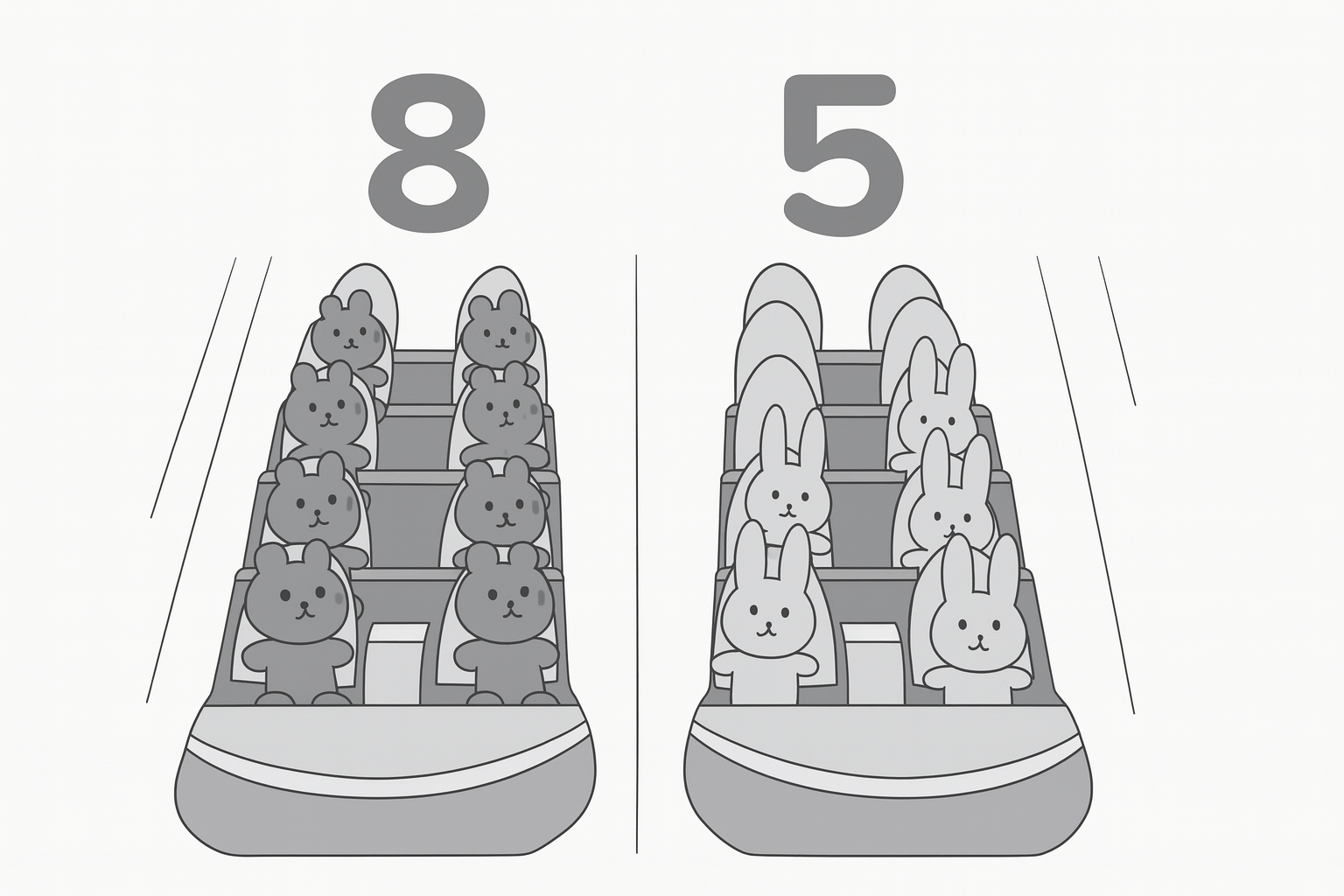 8

5