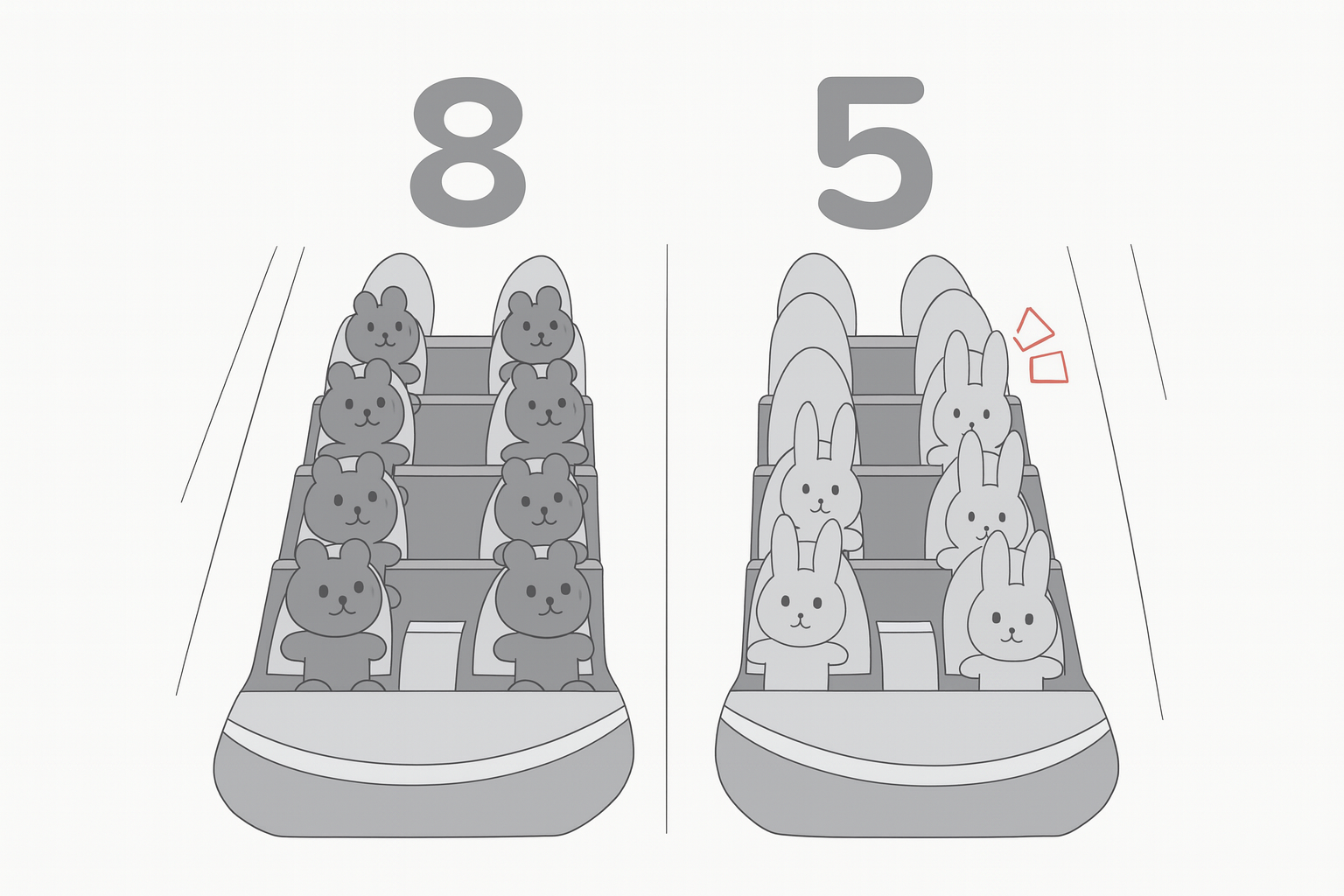 8

5