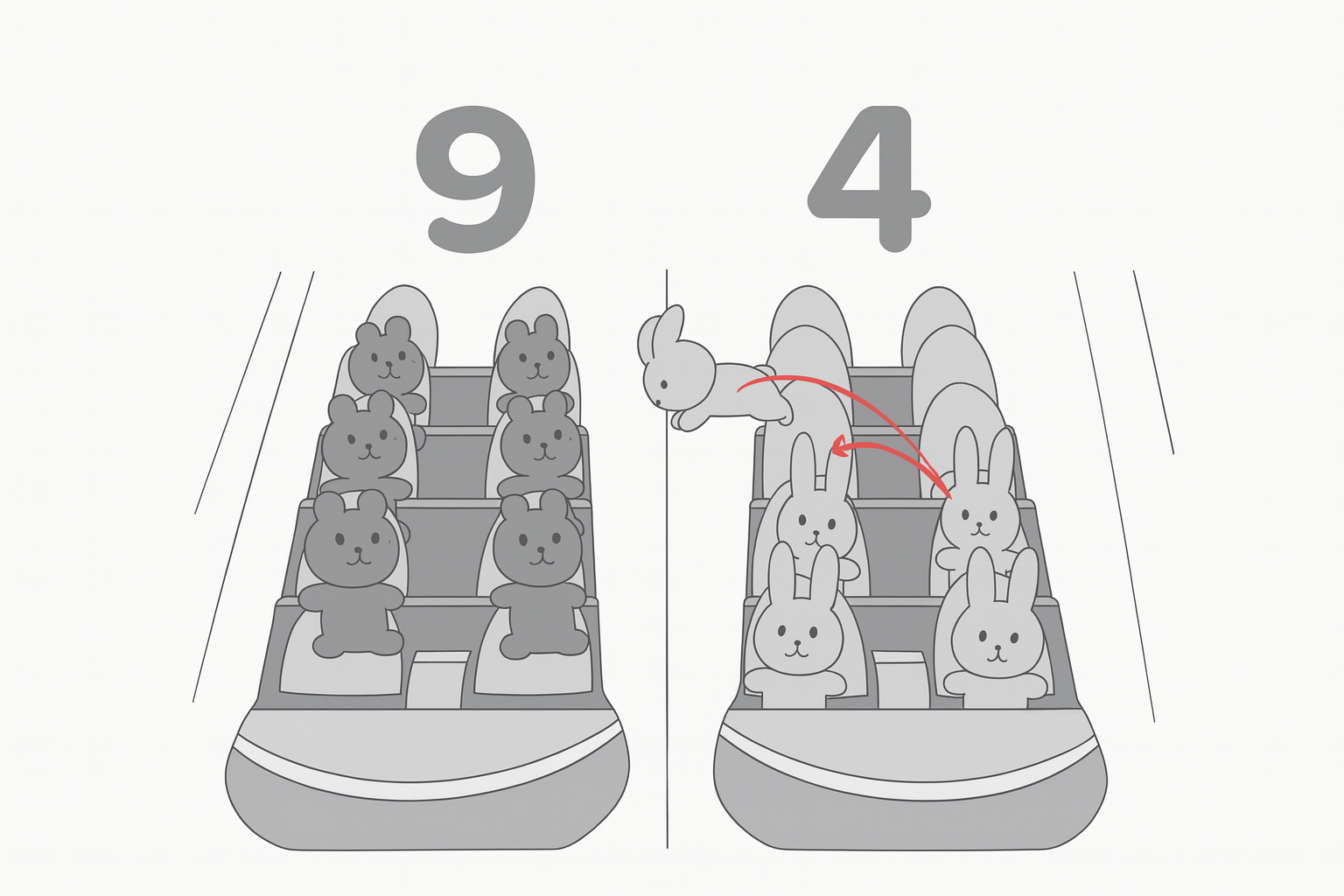 9

4