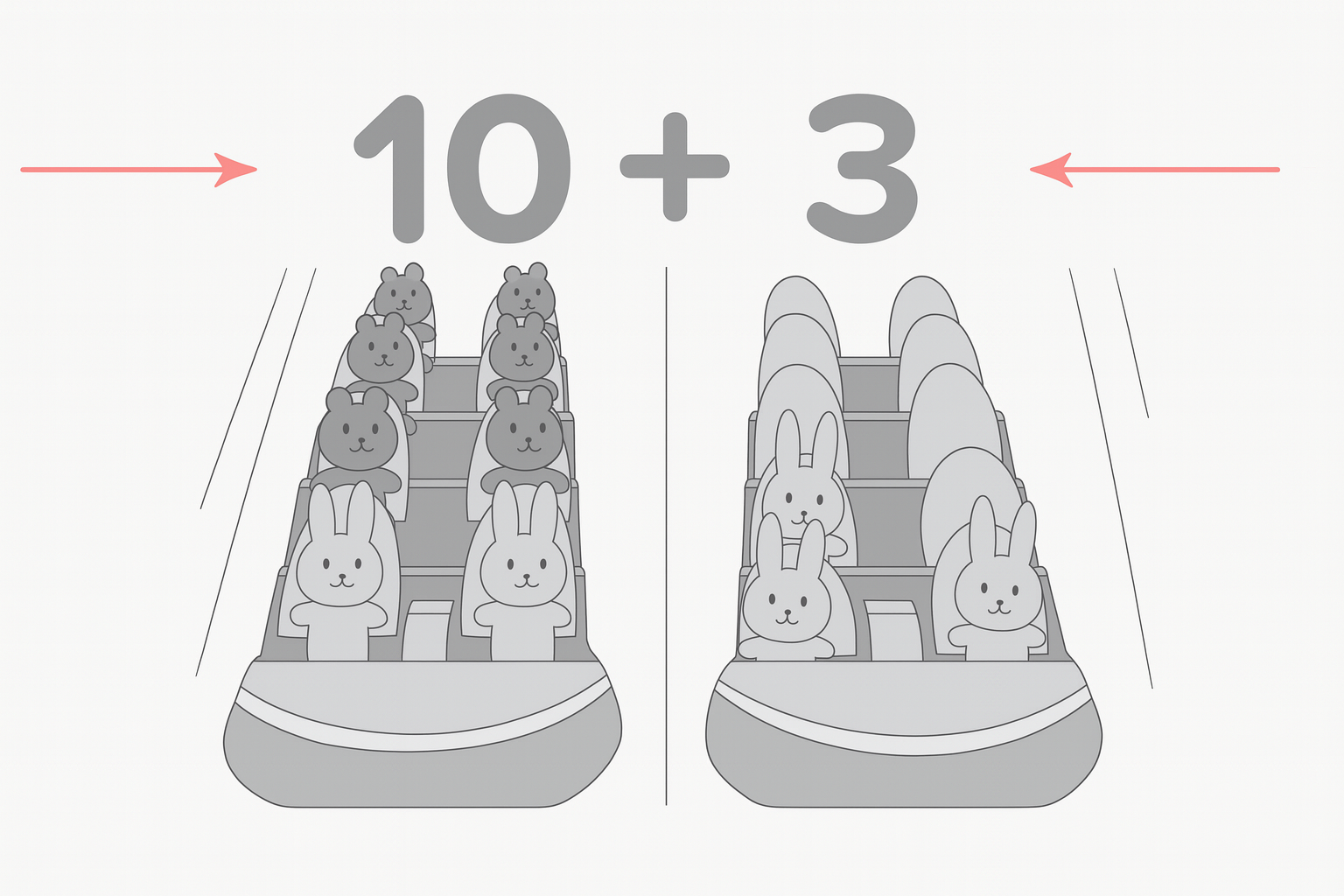 $10 + 3$