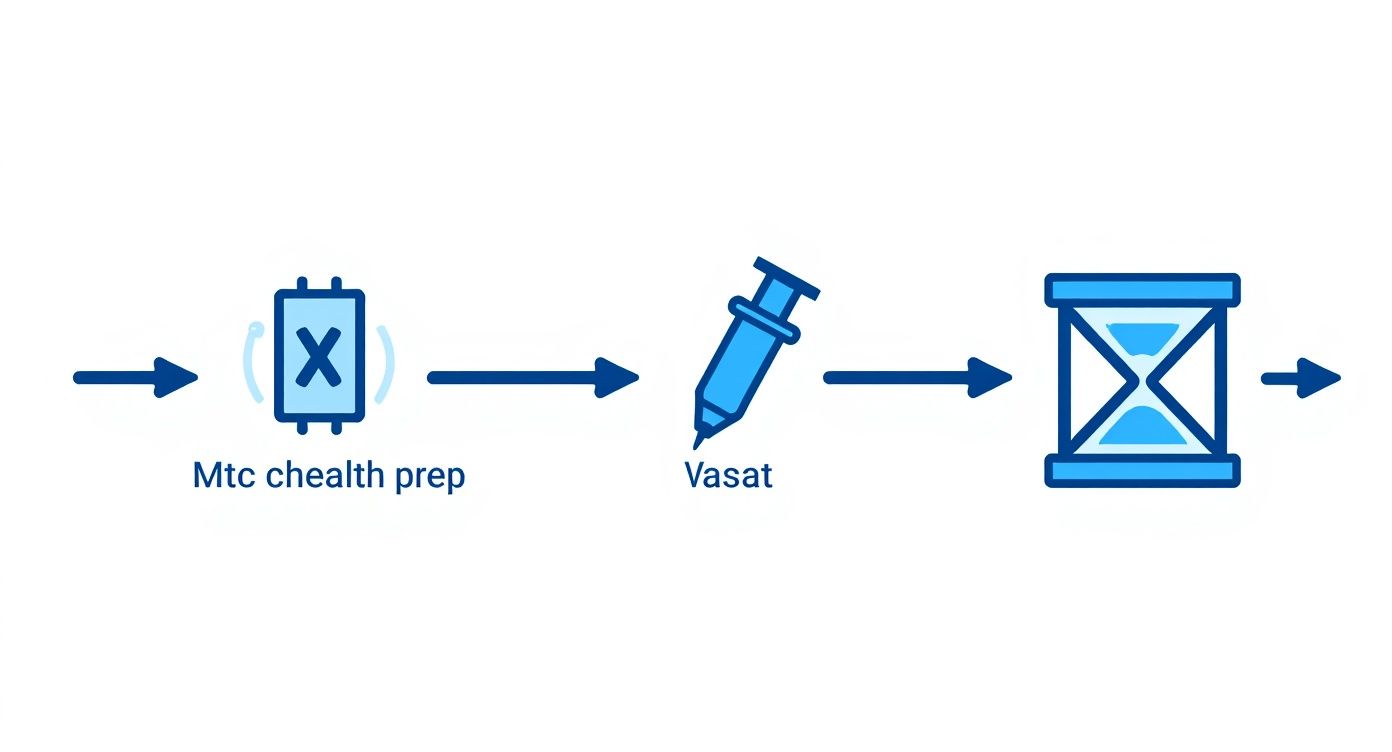 X

Mtc chealth prep

Vasat