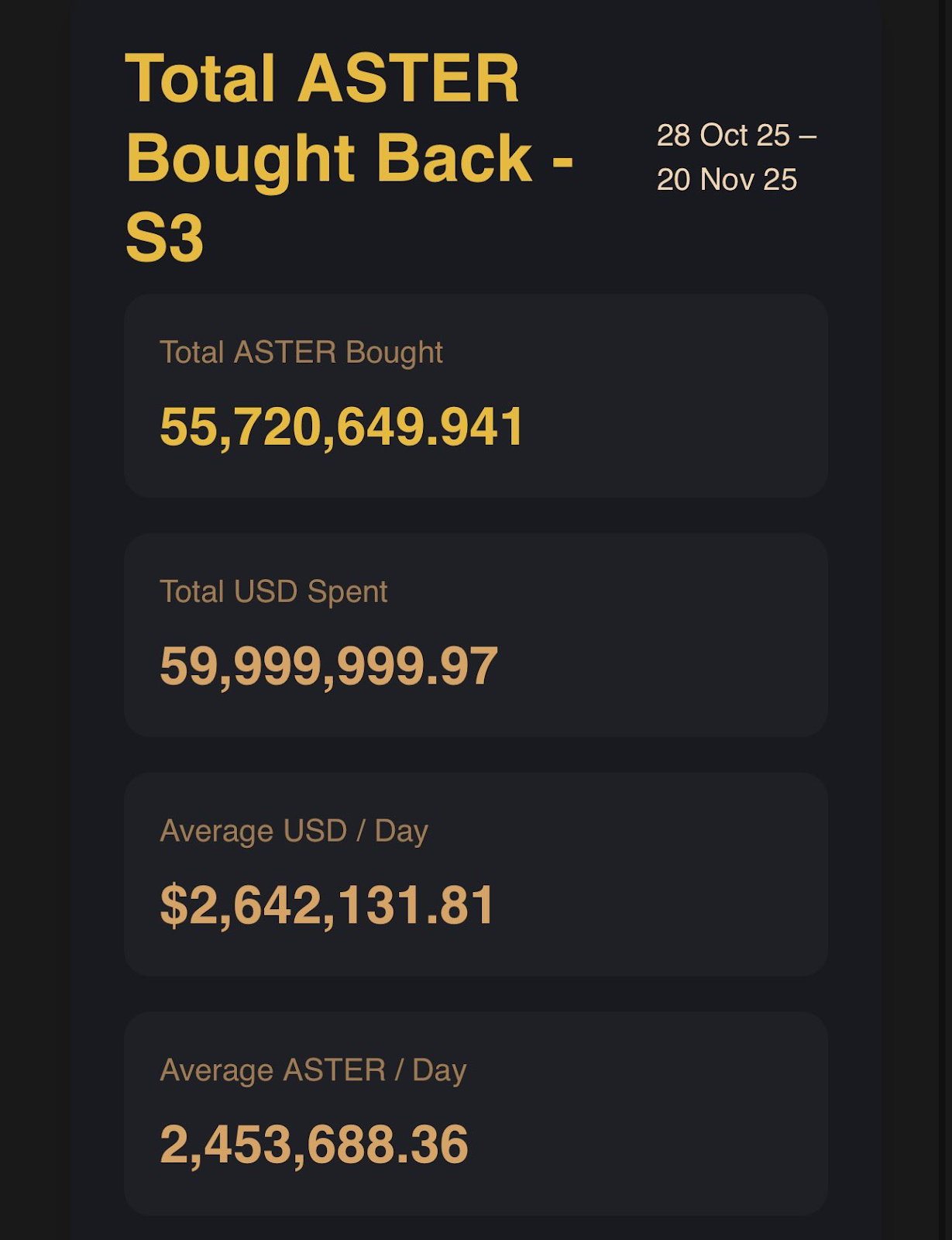 Total ASTER Bought Back - S3

28 Oct 25 – 20 Nov 25

Total ASTER Bought

55,720,649.941

Total USD Spent

59,999,999.97

Average USD / Day

$2,642,131.81

Average ASTER / Day

2,453,688.36