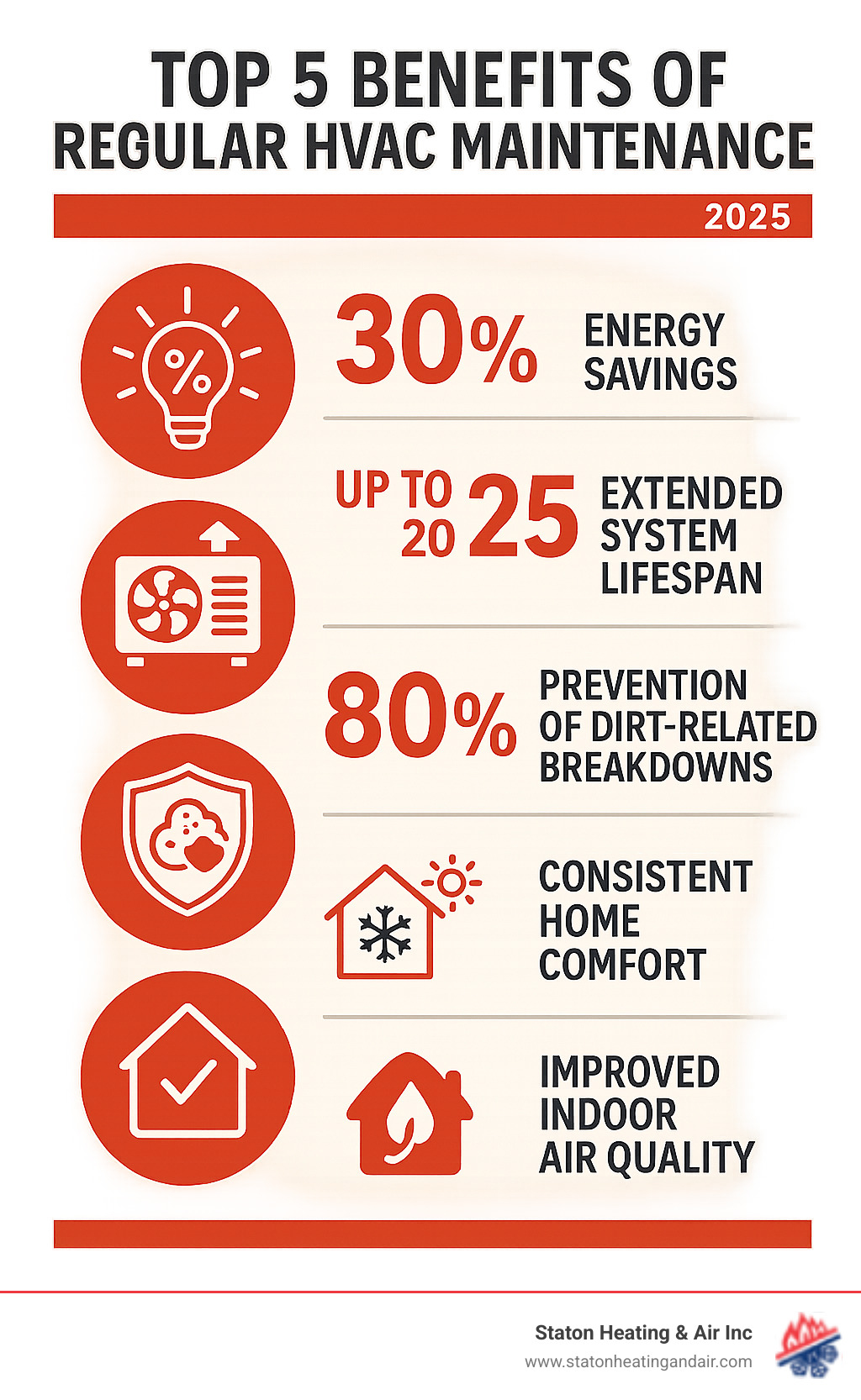 TOP 5 BENEFITS OF REGULAR HVAC MAINTENANCE

2025

%

30% ENERGY SAVINGS

UP TO 20 25 EXTENDED SYSTEM LIFESPAN

80% PREVENTION OF DIRT-RELATED BREAKDOWNS

CONSISTENT HOME COMFORT

IMPROVED INDOOR AIR QUALITY

Staton Heating & Air Inc
www.statonheatingandair.com