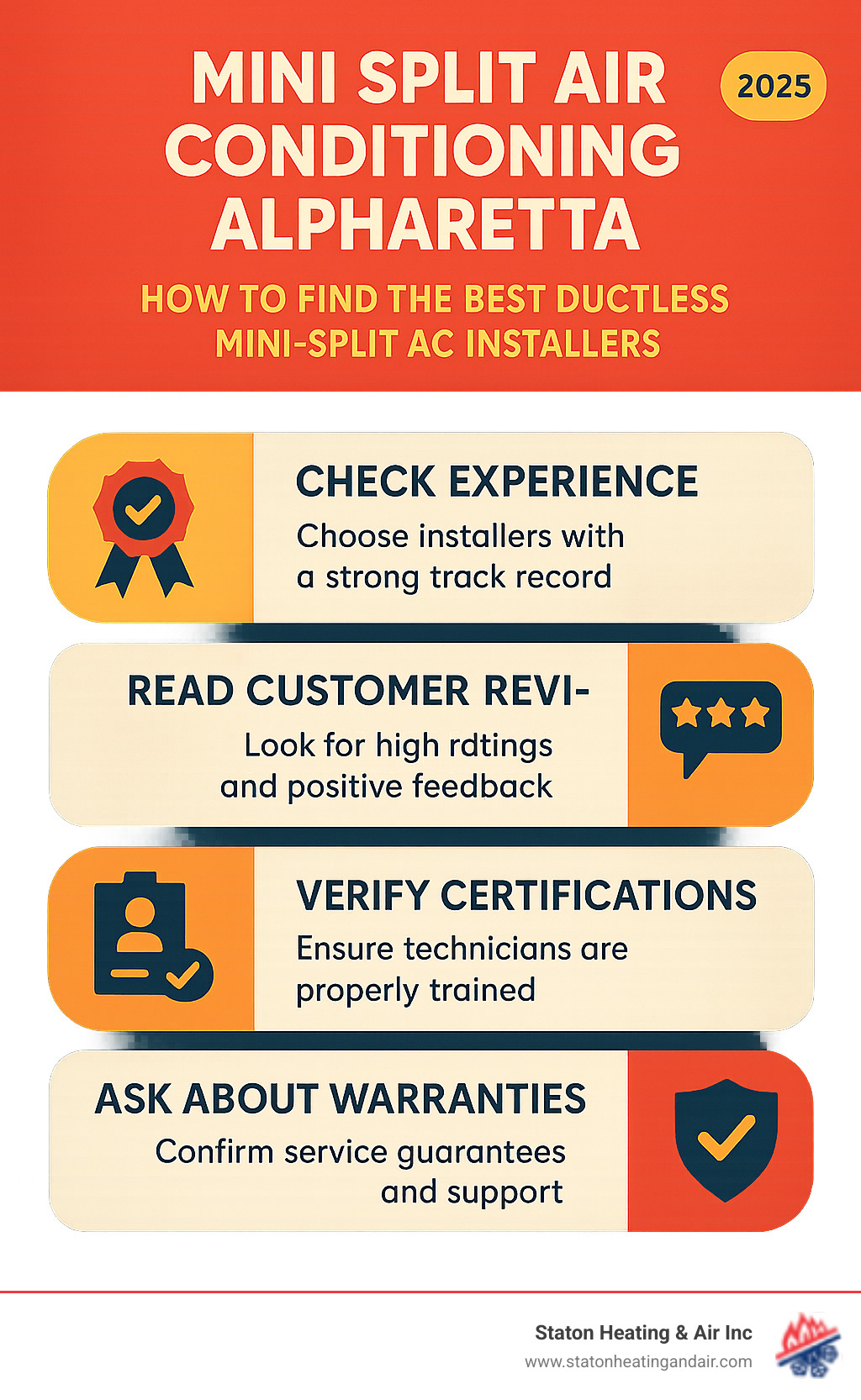 MINI SPLIT AIR CONDITIONING ALPHARETTA

2025

HOW TO FIND THE BEST DUCTLESS MINI-SPLIT AC INSTALLERS

CHECK EXPERIENCE

Choose installers with a strong track record

READ CUSTOMER REVI-

Look for high rdtings and positive feedback

VERIFY CERTIFICATIONS

Ensure technicians are properly trained

ASK ABOUT WARRANTIES

Confirm service guarantees and support

Staton Heating & Air Inc
www.statonheatingandair.com