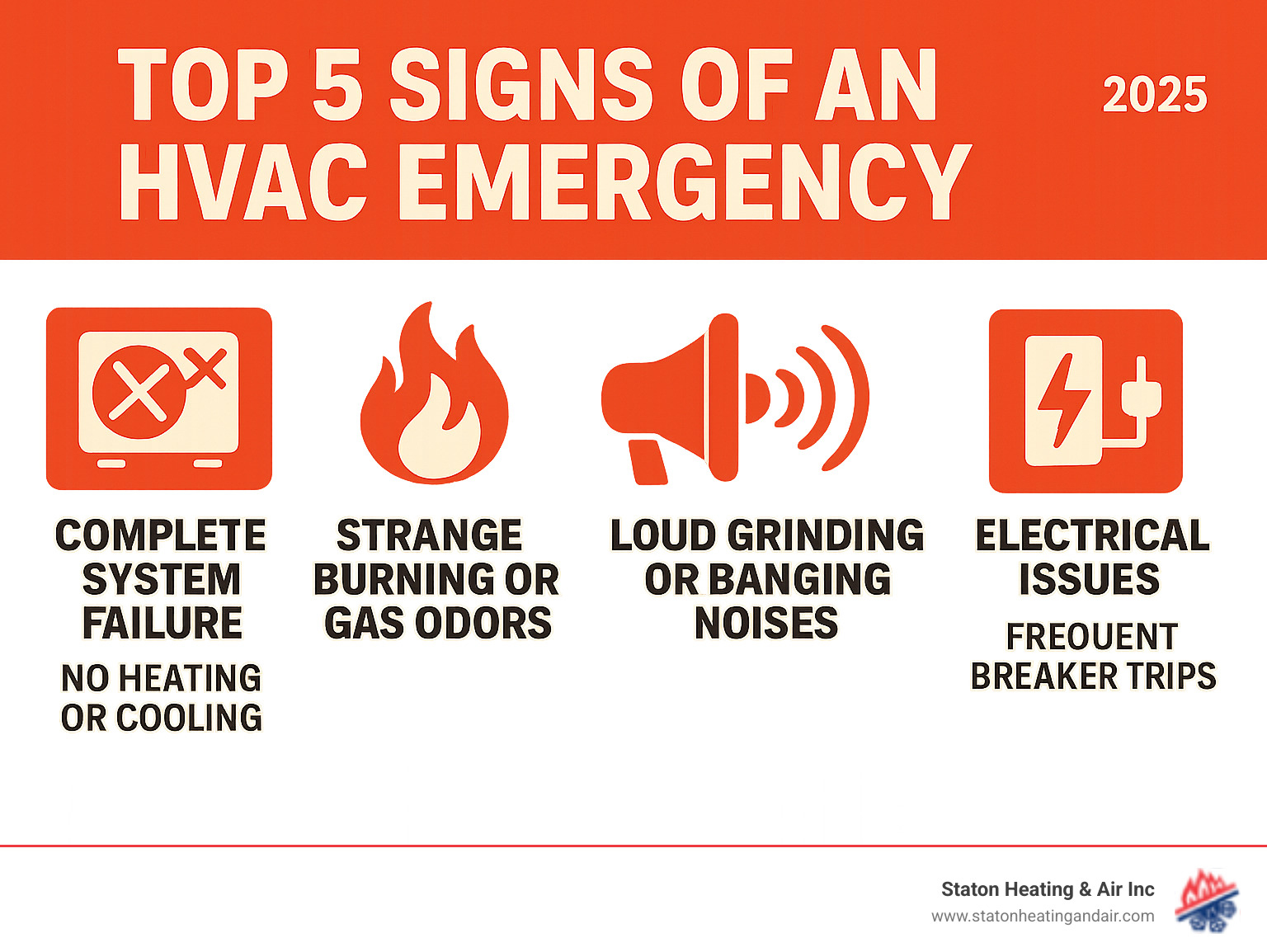 TOP 5 SIGNS OF AN HVAC EMERGENCY

2025

COMPLETE SYSTEM FAILURE

NO HEATING OR COOLING

STRANGE BURNING OR GAS ODORS

LOUD GRINDING OR BANGING NOISES

ELECTRICAL ISSUES

FREOUENT BREAKER TRIPS

Staton Heating & Air Inc
www.statonheatingandair.com