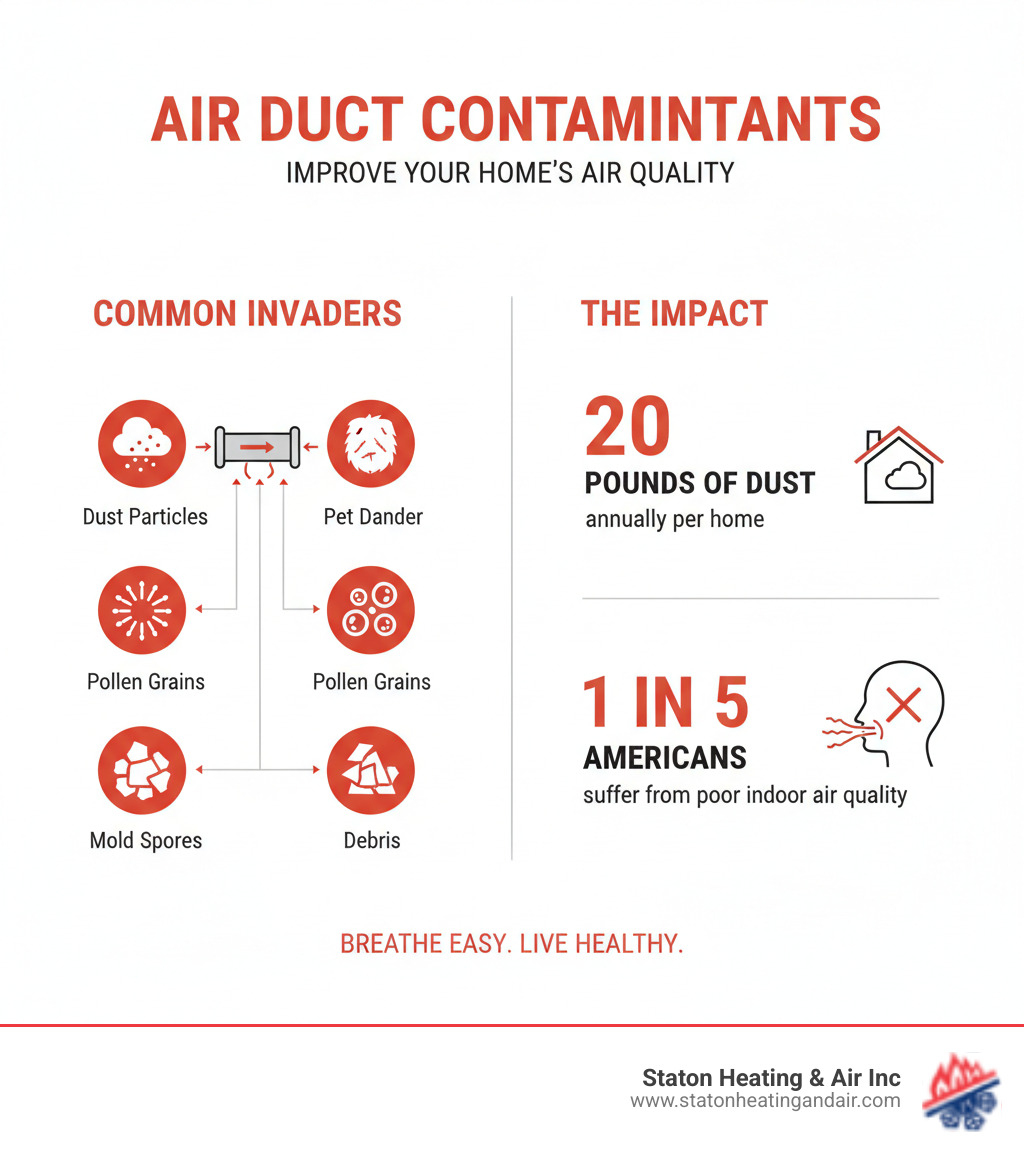 AIR DUCT CONTAMINTANTS
IMPROVE YOUR HOME'S AIR QUALITY

COMMON INVADERS

Dust Particles

Pet Dander

Pollen Grains

Pollen Grains

Mold Spores

Debris

THE IMPACT

20
POUNDS OF DUST
annually per home

1 IN 5
AMERICANS
suffer from poor indoor air quality

BREATHE EASY. LIVE HEALTHY.

Staton Heating & Air Inc
www.statonheatingandair.com