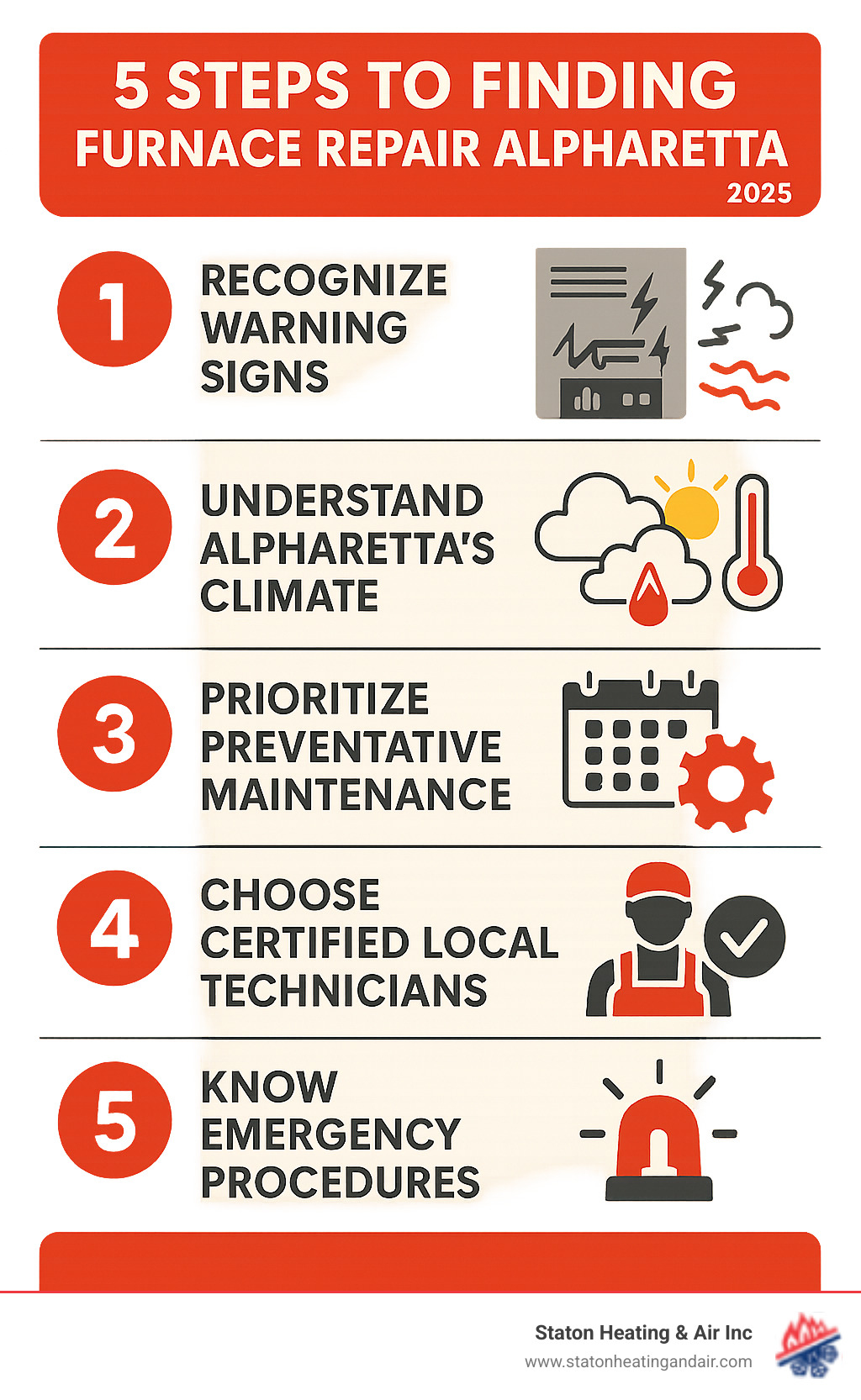 5 STEPS TO FINDING
FURNACE REPAIR ALPHARETTA
2025

1
RECOGNIZE WARNING SIGNS

2
UNDERSTAND ALPHARETTA'S CLIMATE

3
PRIORITIZE PREVENTATIVE MAINTENANCE

4
CHOOSE CERTIFIED LOCAL TECHNICIANS

5
KNOW EMERGENCY PROCEDURES

Staton Heating & Air Inc
www.statonheatingandair.com