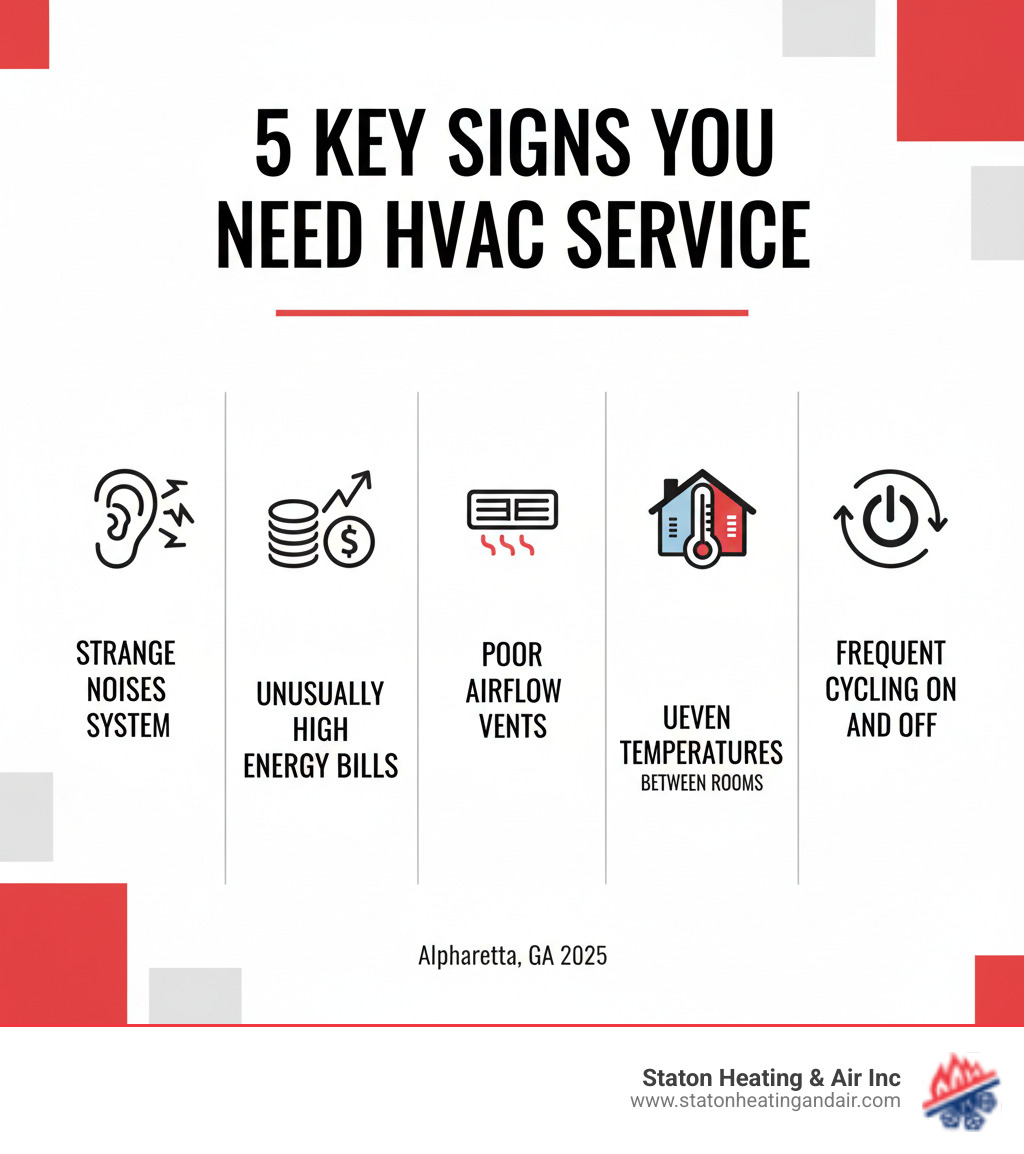 5 KEY SIGNS YOU NEED HVAC SERVICE

STRANGE NOISES SYSTEM

UNUSUALLY HIGH ENERGY BILLS

POOR AIRFLOW VENTS

UEVEN TEMPERATURES BETWEEN ROOMS

FREQUENT CYCLING ON AND OFF

Alpharetta, GA 2025

Staton Heating & Air Inc
www.statonheatingandair.com