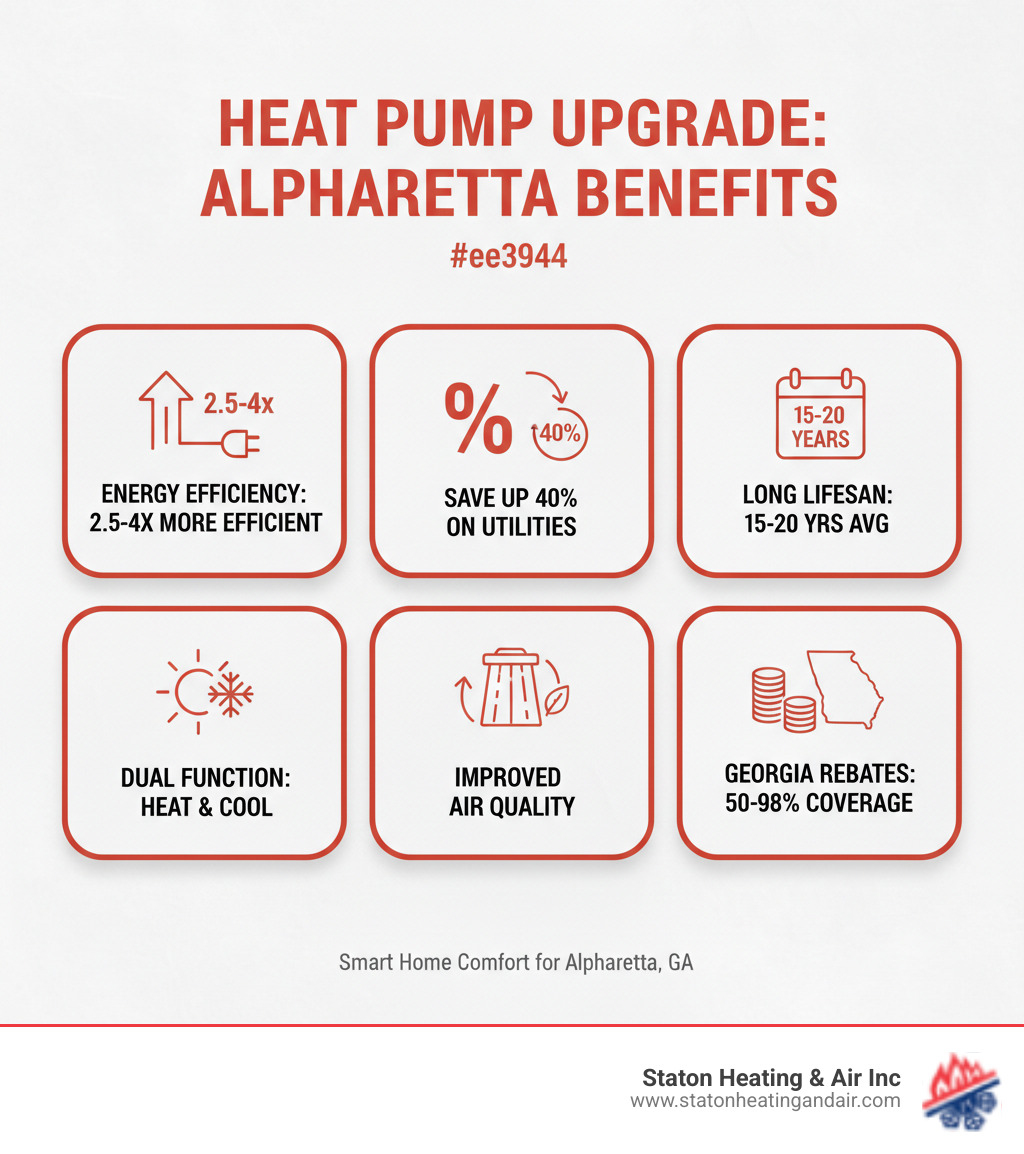 HEAT PUMP UPGRADE: ALPHARETTA BENEFITS

#ee3944

2.5-4x

ENERGY EFFICIENCY: 2.5-4X MORE EFFICIENT

%

40%

SAVE UP 40% ON UTILITIES

15-20 YEARS

LONG LIFESAN: 15-20 YRS AVG

DUAL FUNCTION: HEAT & COOL

IMPROVED AIR QUALITY

GEORGIA REBATES: 50-98% COVERAGE

Smart Home Comfort for Alpharetta, GA

Staton Heating & Air Inc
www.statonheatingandair.com