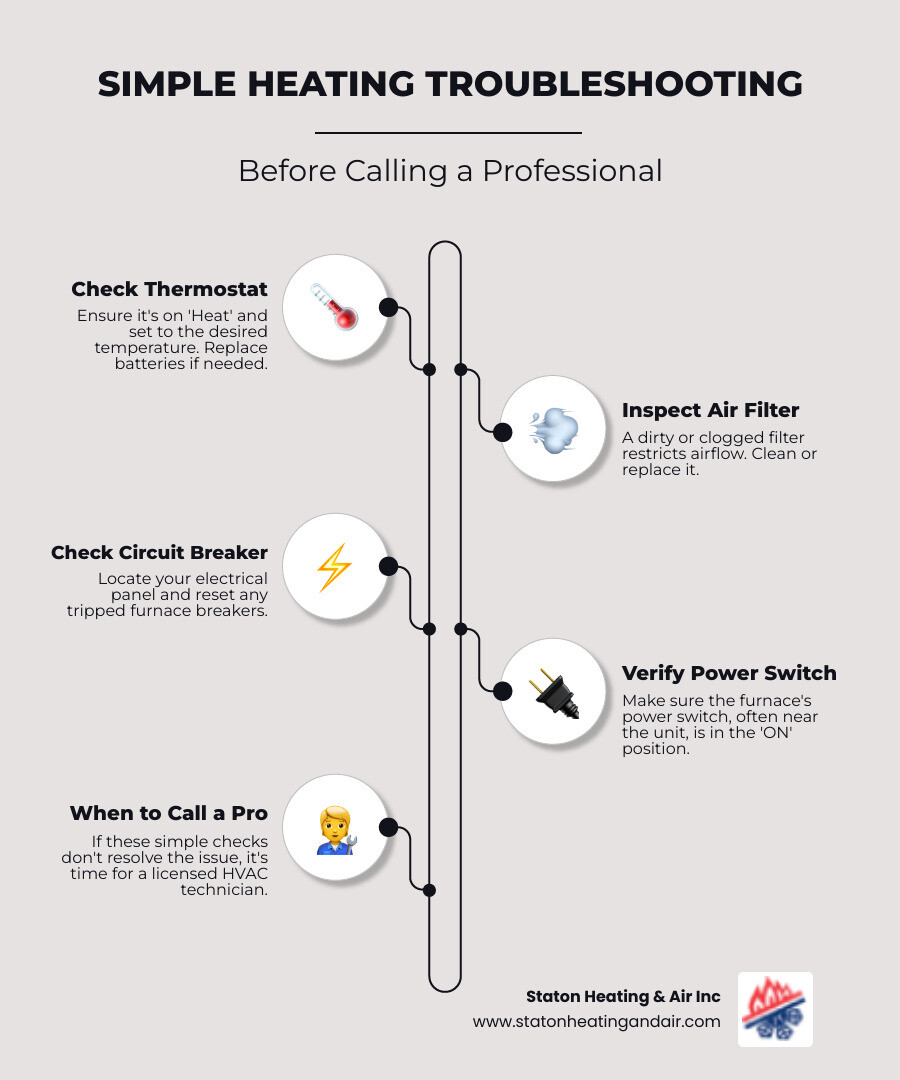 SIMPLE HEATING TROUBLESHOOTING

Before Calling a Professional

Check Thermostat
Ensure it's on 'Heat' and set to the desired temperature. Replace batteries if needed.

Inspect Air Filter
A dirty or clogged filter restricts airflow. Clean or replace it.

Check Circuit Breaker
Locate your electrical panel and reset any tripped furnace breakers.

Verify Power Switch
Make sure the furnace's power switch, often near the unit, is in the 'ON' position.

When to Call a Pro
If these simple checks don't resolve the issue, it's time for a licensed HVAC technician.

Staton Heating & Air Inc
www.statonheatingandair.com