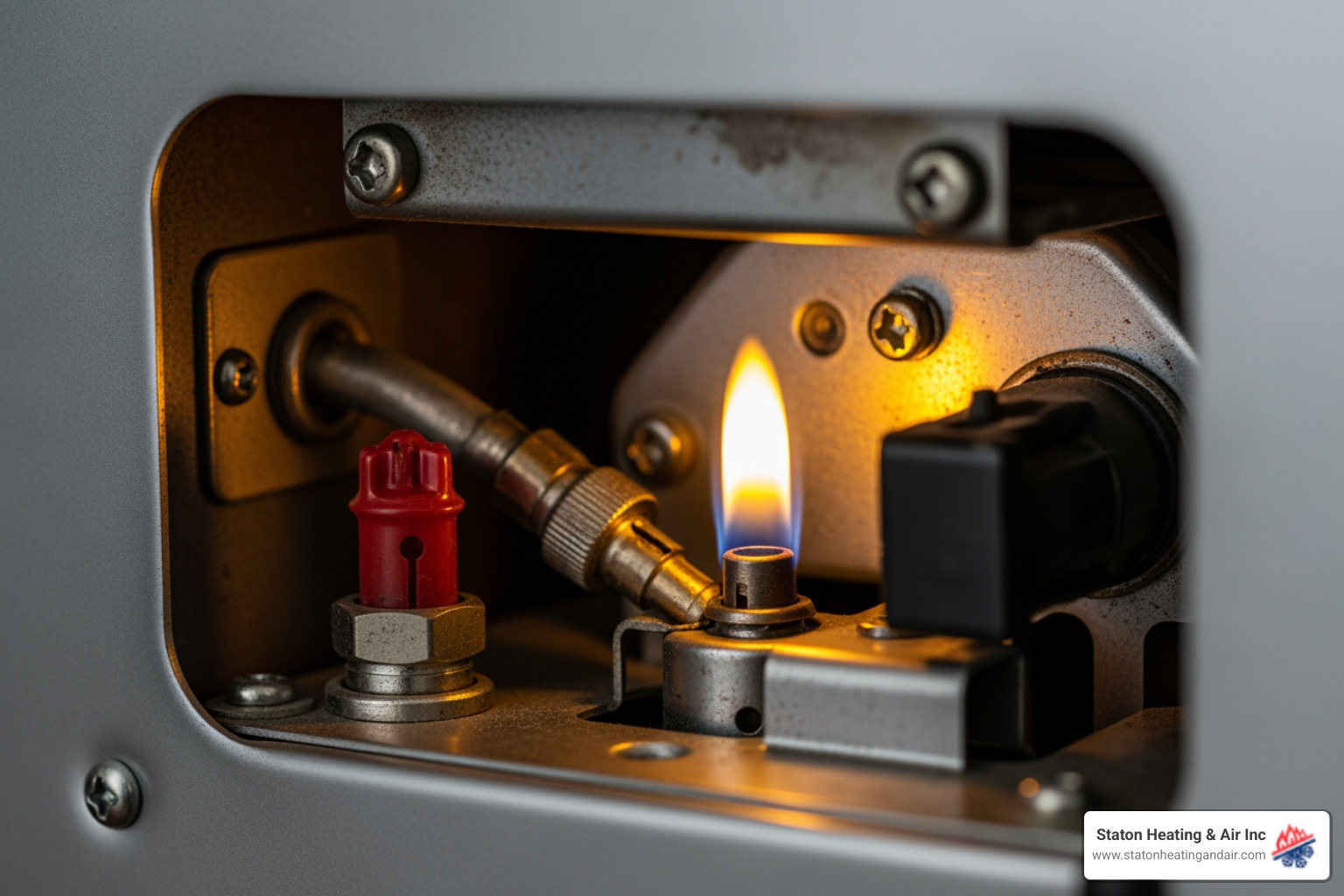 Staton Heating & Air Inc
www.statonheatingandair.com