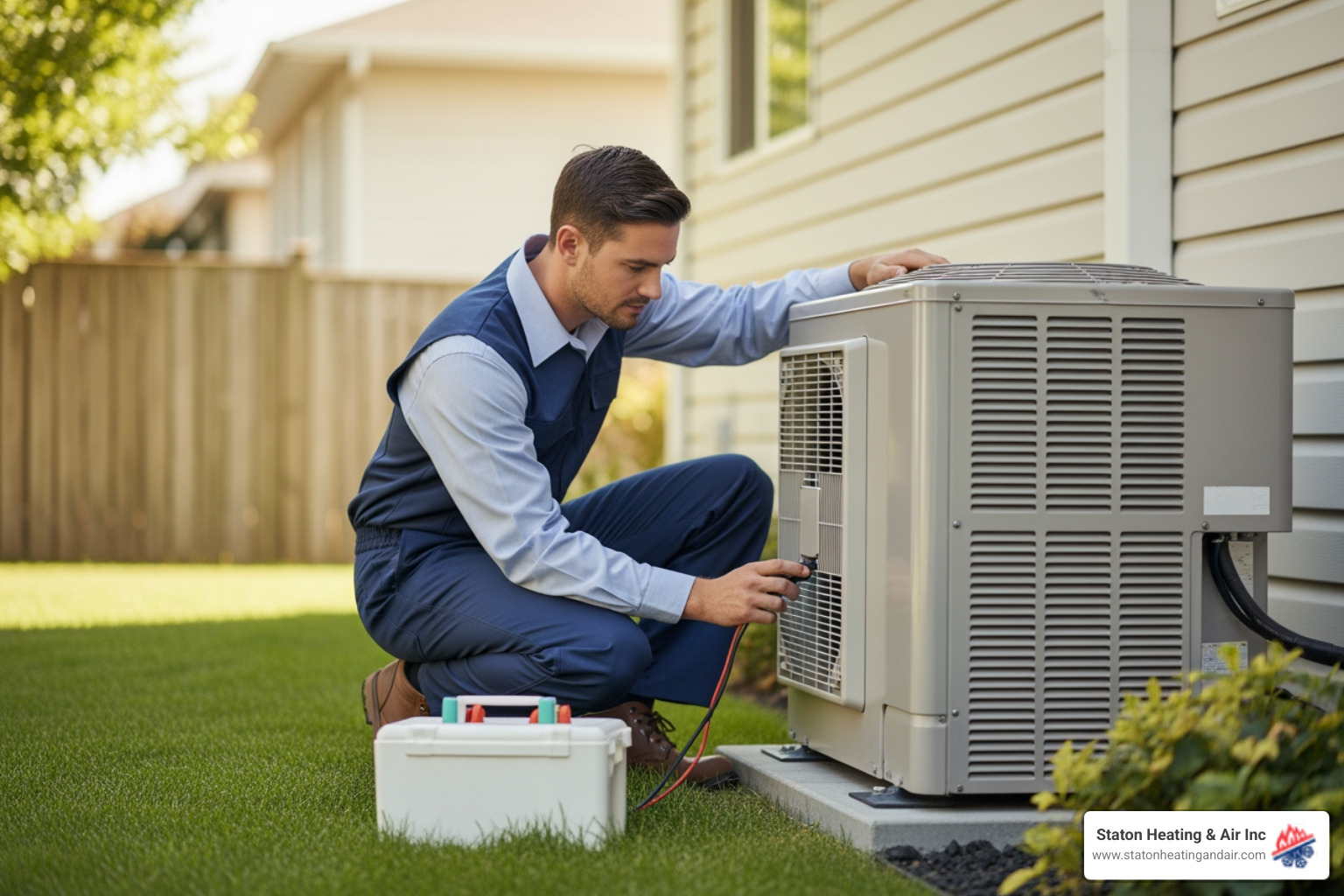 Staton Heating & Air Inc
www.statonheatingandair.com