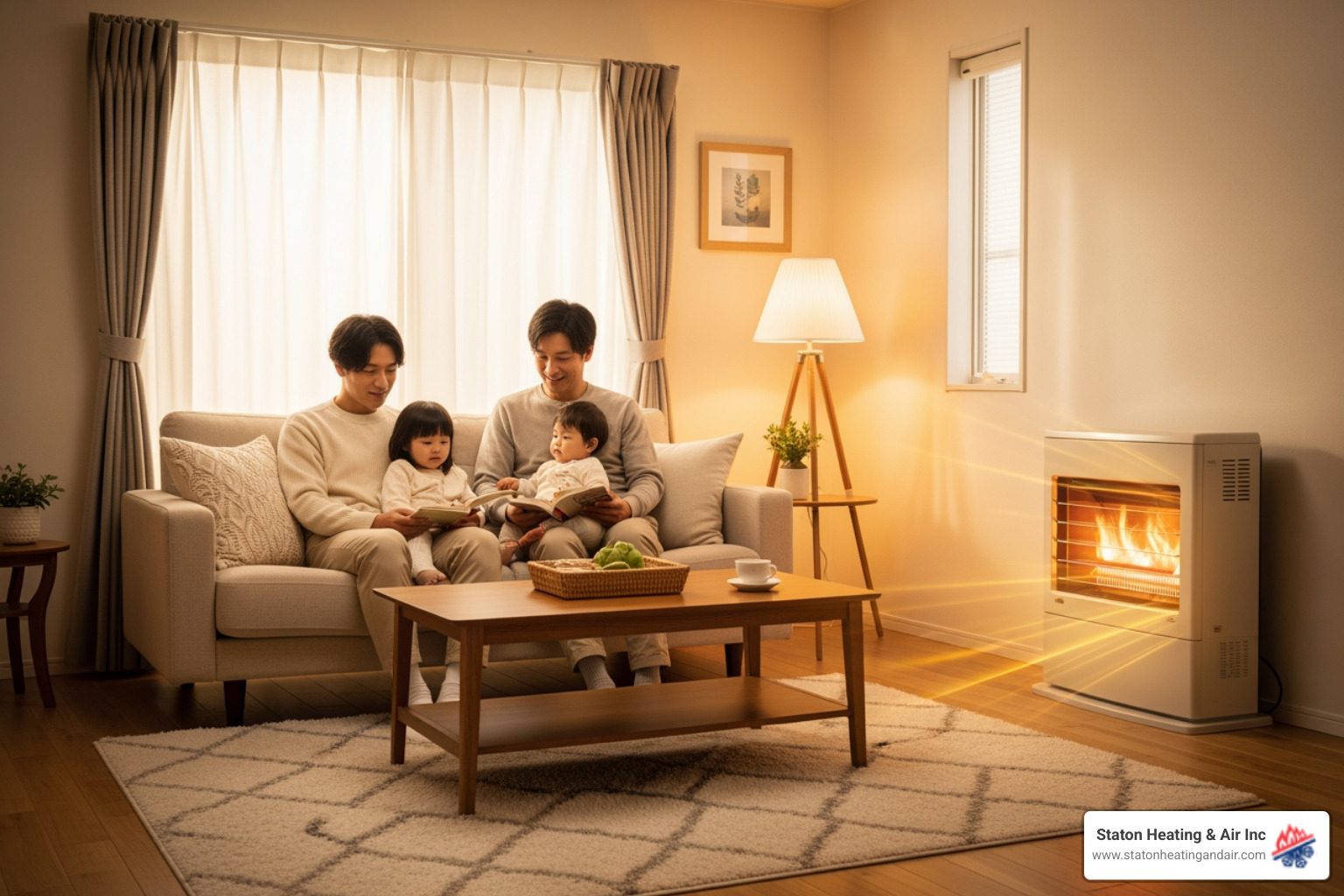 Staton Heating & Air Inc
www.statonheatingandair.com