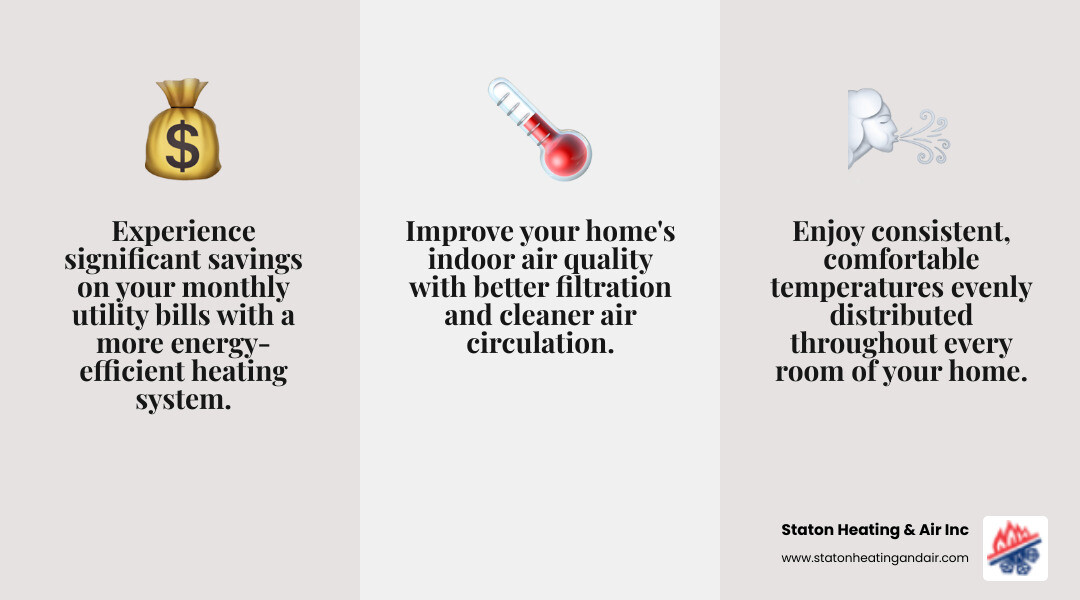 Experience significant savings on your monthly utility bills with a more energy-efficient heating system.

Improve your home's indoor air quality with better filtration and cleaner air circulation.

Enjoy consistent, comfortable temperatures evenly distributed throughout every room of your home.

Staton Heating & Air Inc

www.statonheatingandair.com