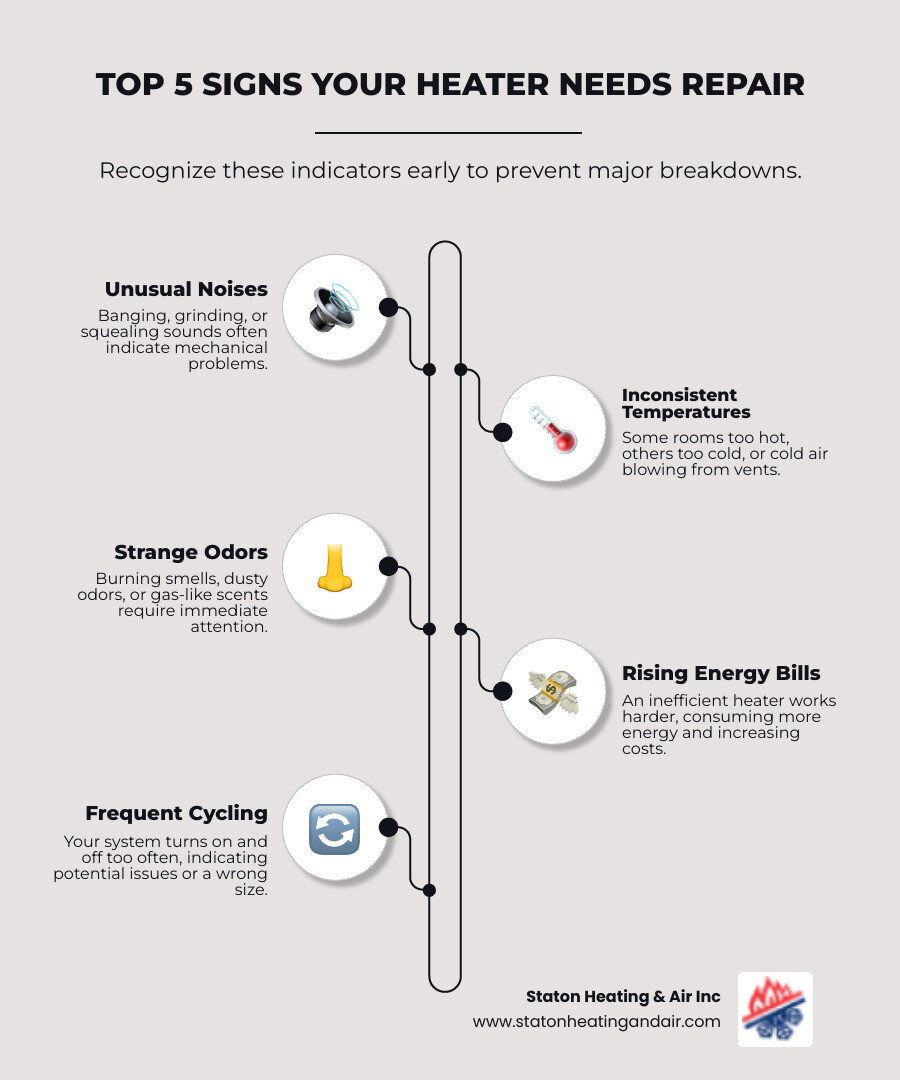 TOP 5 SIGNS YOUR HEATER NEEDS REPAIR

Recognize these indicators early to prevent major breakdowns.

Unusual Noises

Banging, grinding, or squealing sounds often indicate mechanical problems.

Inconsistent Temperatures

Some rooms too hot, others too cold, or cold air blowing from vents.

Strange Odors

Burning smells, dusty odors, or gas-like scents require immediate attention.

Rising Energy Bills

An inefficient heater works harder, consuming more energy and increasing costs.

Frequent Cycling

Your system turns on and off too often, indicating potential issues or a wrong size.

Staton Heating & Air Inc
www.statonheatingandair.com