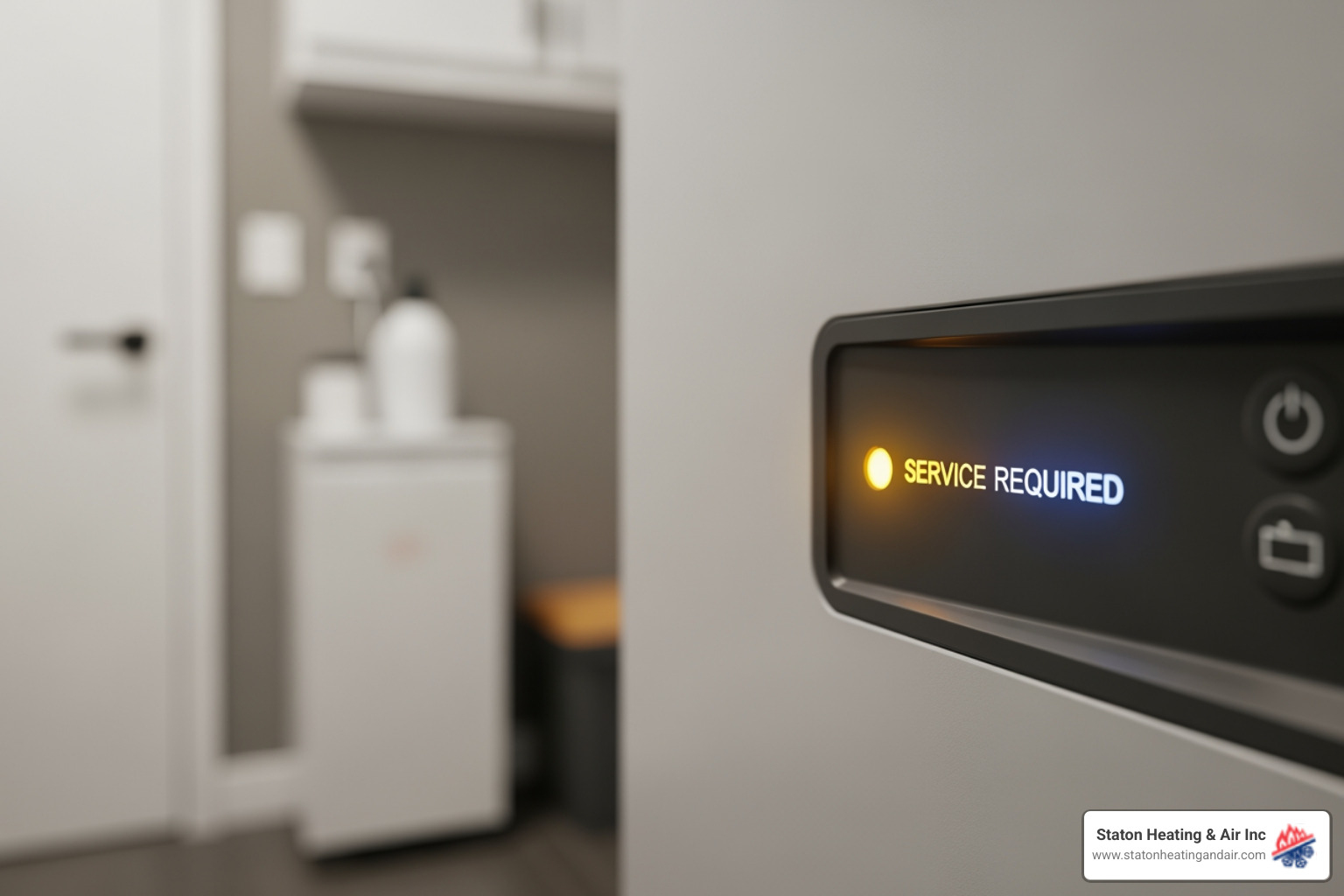 SERVICE REQUIRED

Staton Heating & Air Inc
www.statonheatingandair.com