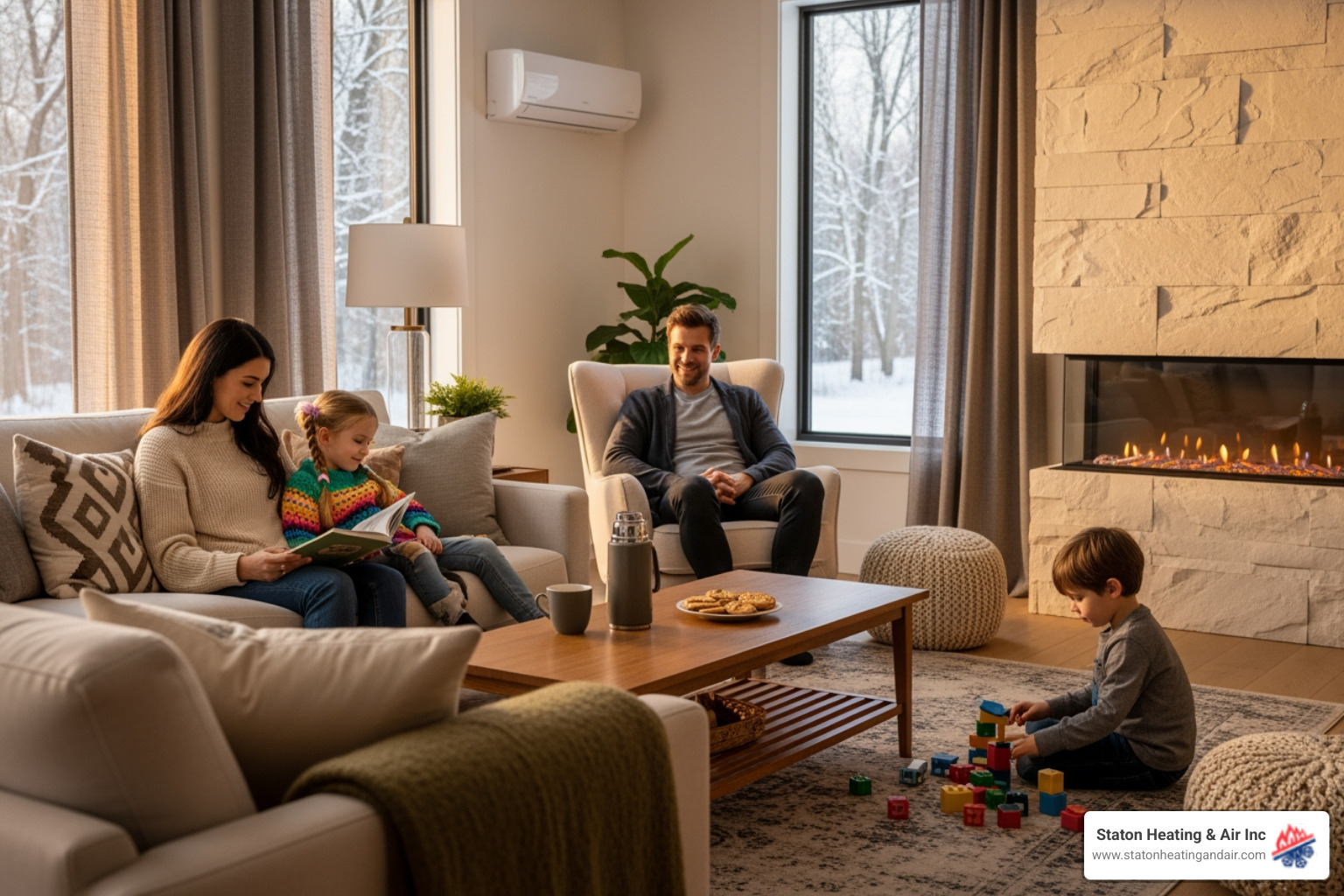 Staton Heating & Air Inc
www.statonheatingandair.com