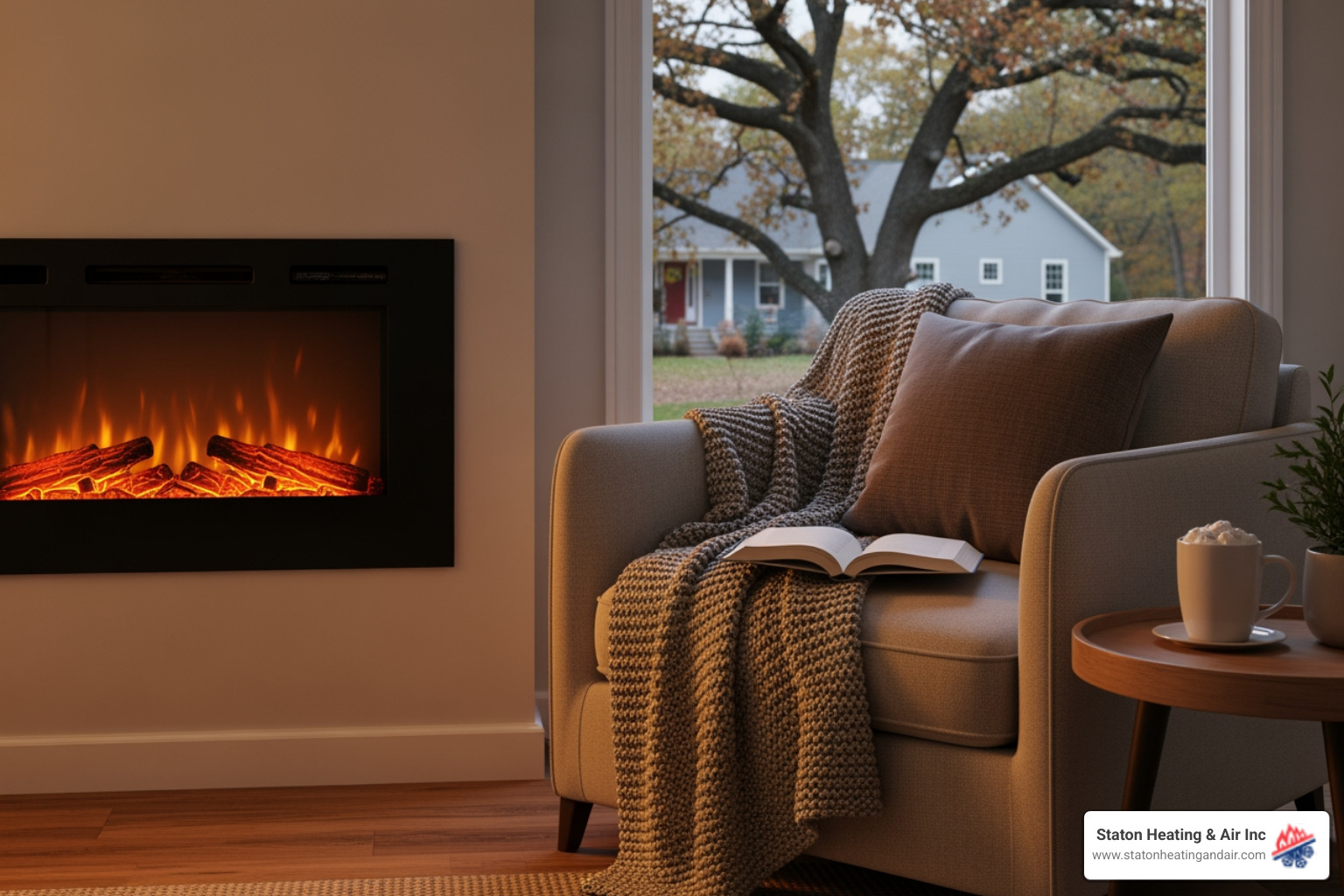 Staton Heating & Air Inc
www.statonheatingandair.com