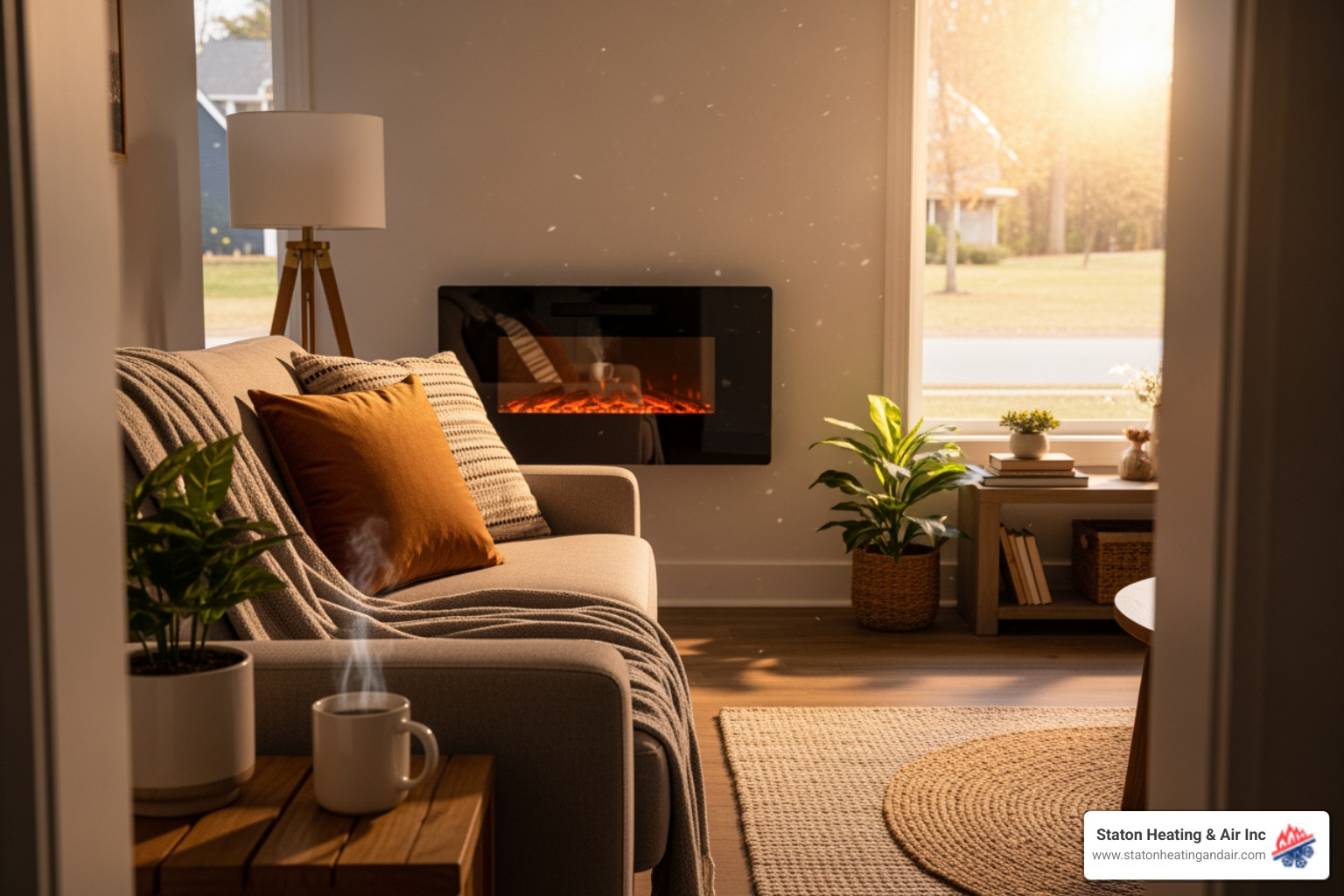 Staton Heating & Air Inc
www.statonheatingandair.com