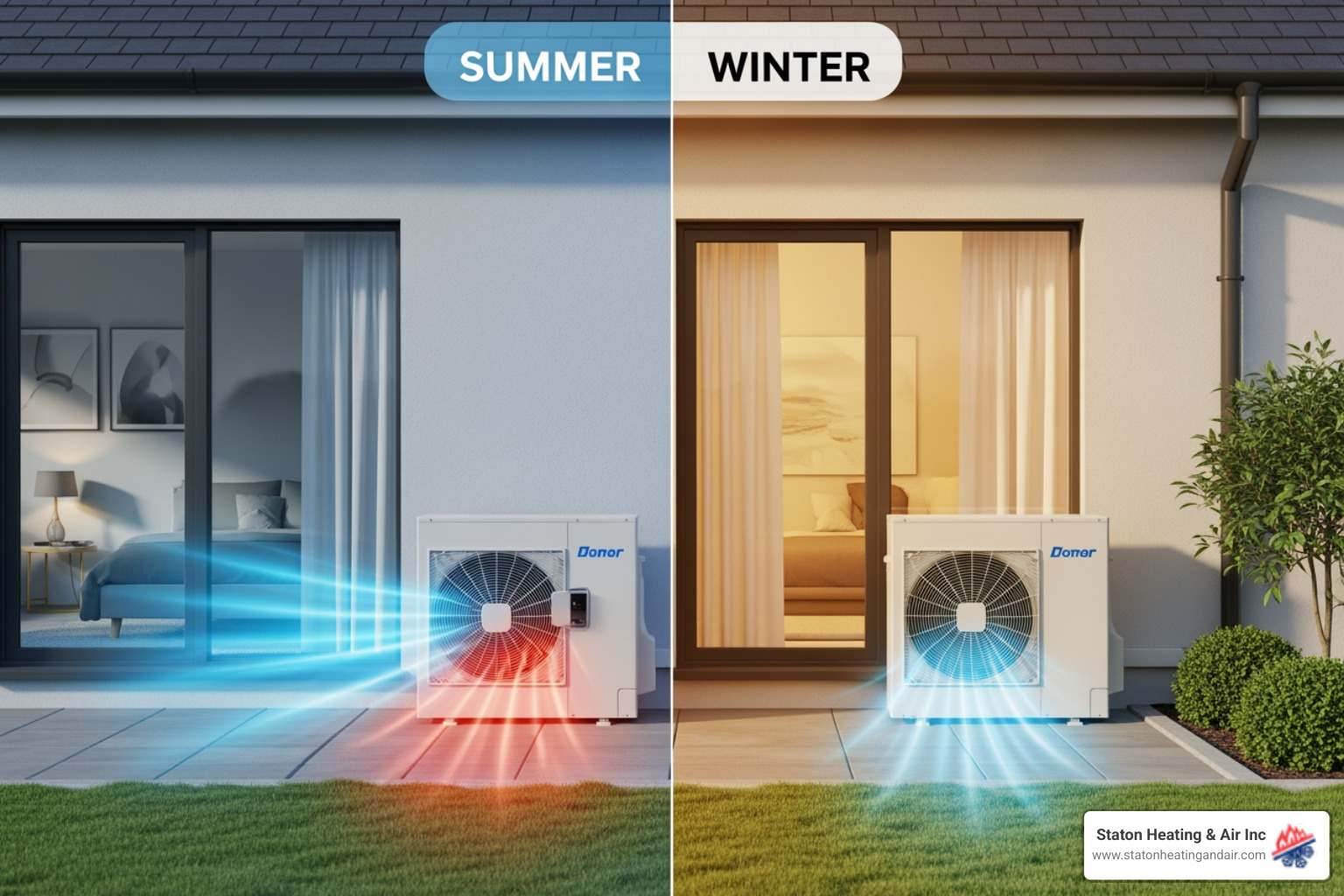 SUMMER

WINTER

Donor

Donor

Staton Heating & Air Inc
www.statonheatingandair.com