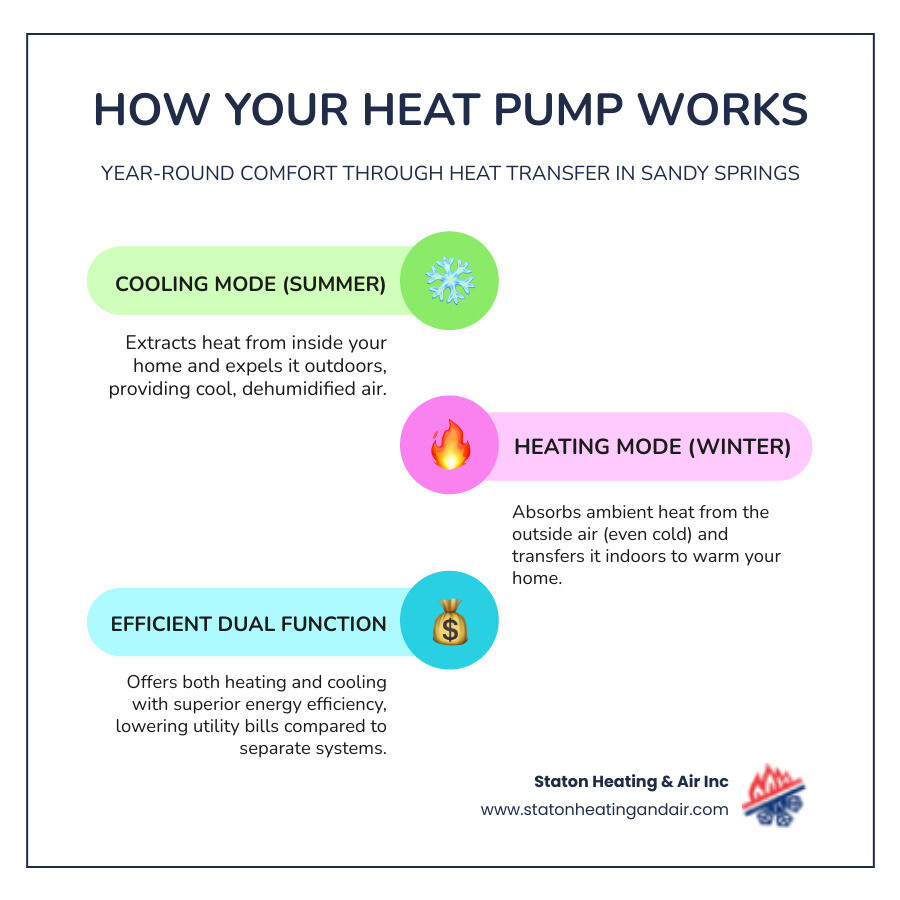 HOW YOUR HEAT PUMP WORKS

YEAR-ROUND COMFORT THROUGH HEAT TRANSFER IN SANDY SPRINGS

COOLING MODE (SUMMER)

Extracts heat from inside your home and expels it outdoors, providing cool, dehumidified air.

HEATING MODE (WINTER)

Absorbs ambient heat from the outside air (even cold) and transfers it indoors to warm your home.

EFFICIENT DUAL FUNCTION

Offers both heating and cooling with superior energy efficiency, lowering utility bills compared to separate systems.

Staton Heating & Air Inc
www.statonheatingandair.com