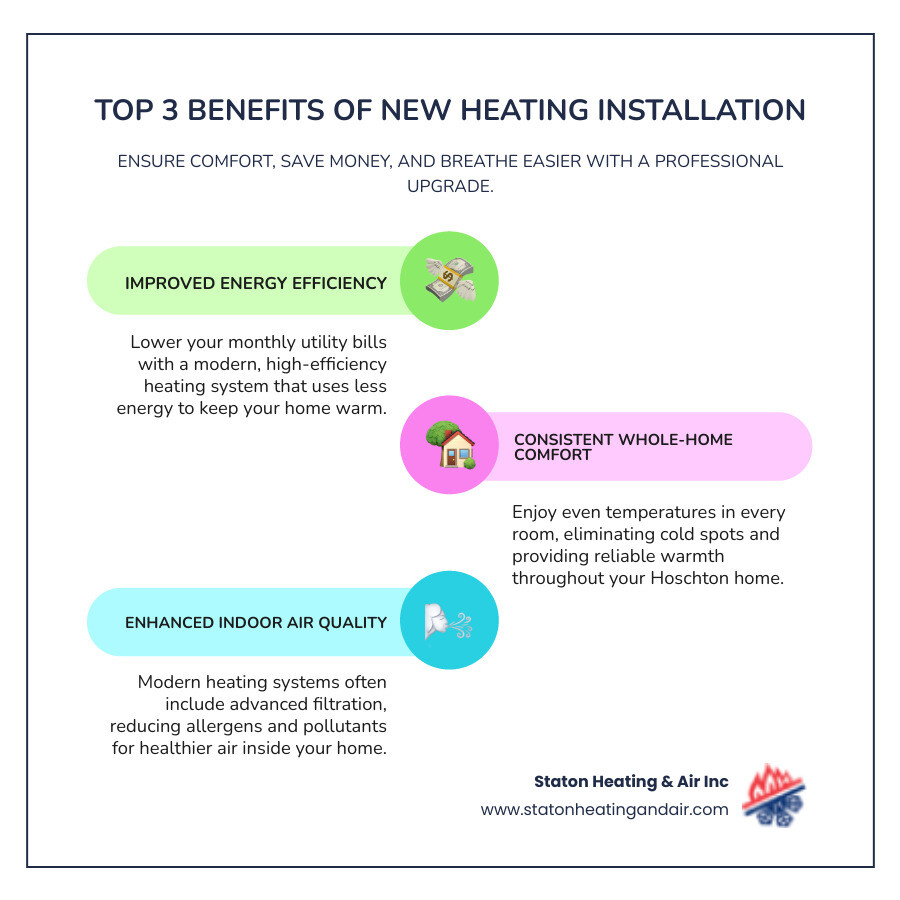 TOP 3 BENEFITS OF NEW HEATING INSTALLATION

ENSURE COMFORT, SAVE MONEY, AND BREATHE EASIER WITH A PROFESSIONAL UPGRADE.

IMPROVED ENERGY EFFICIENCY

Lower your monthly utility bills with a modern, high-efficiency heating system that uses less energy to keep your home warm.

CONSISTENT WHOLE-HOME COMFORT

Enjoy even temperatures in every room, eliminating cold spots and providing reliable warmth throughout your Hoschton home.

ENHANCED INDOOR AIR QUALITY

Modern heating systems often include advanced filtration, reducing allergens and pollutants for healthier air inside your home.

Staton Heating & Air Inc
www.statonheatingandair.com