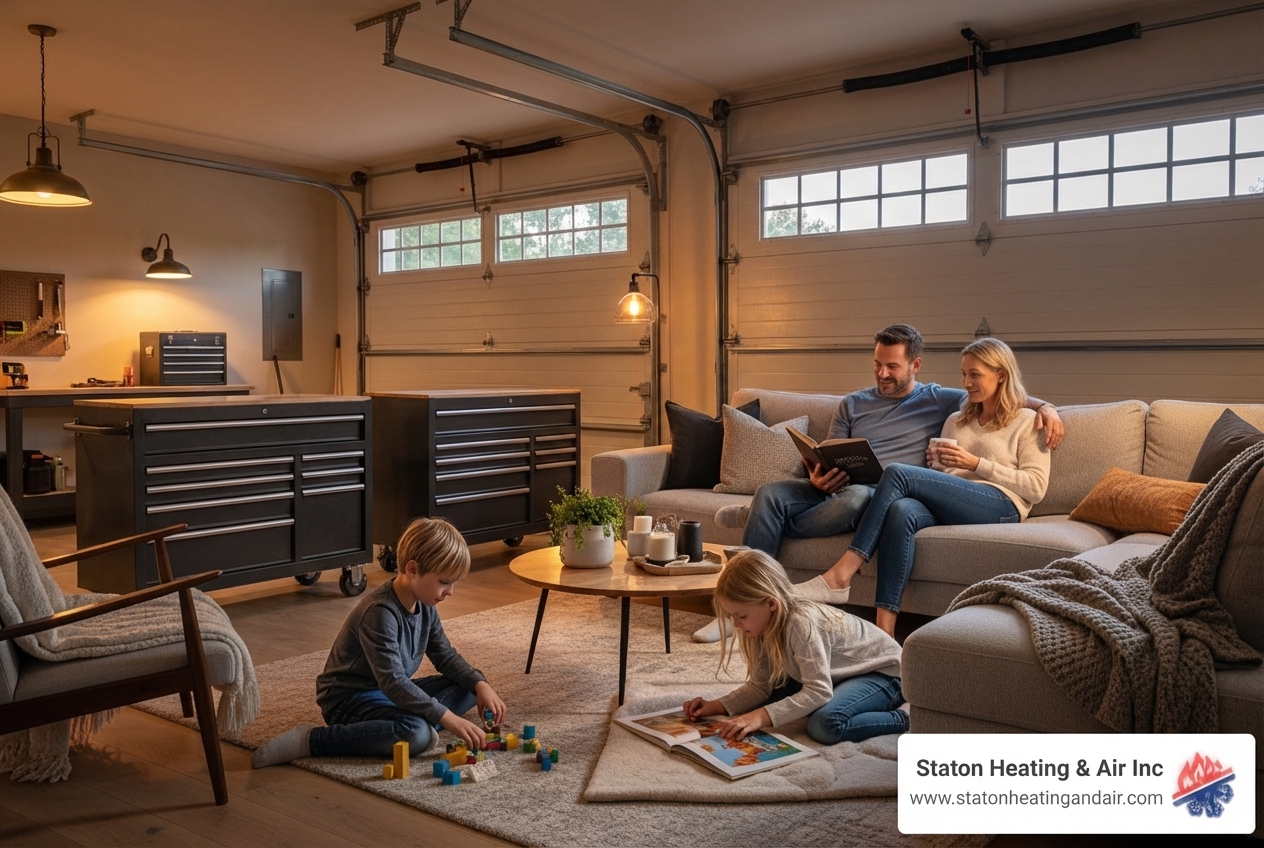 Staton Heating & Air Inc
www.statonheatingandair.com