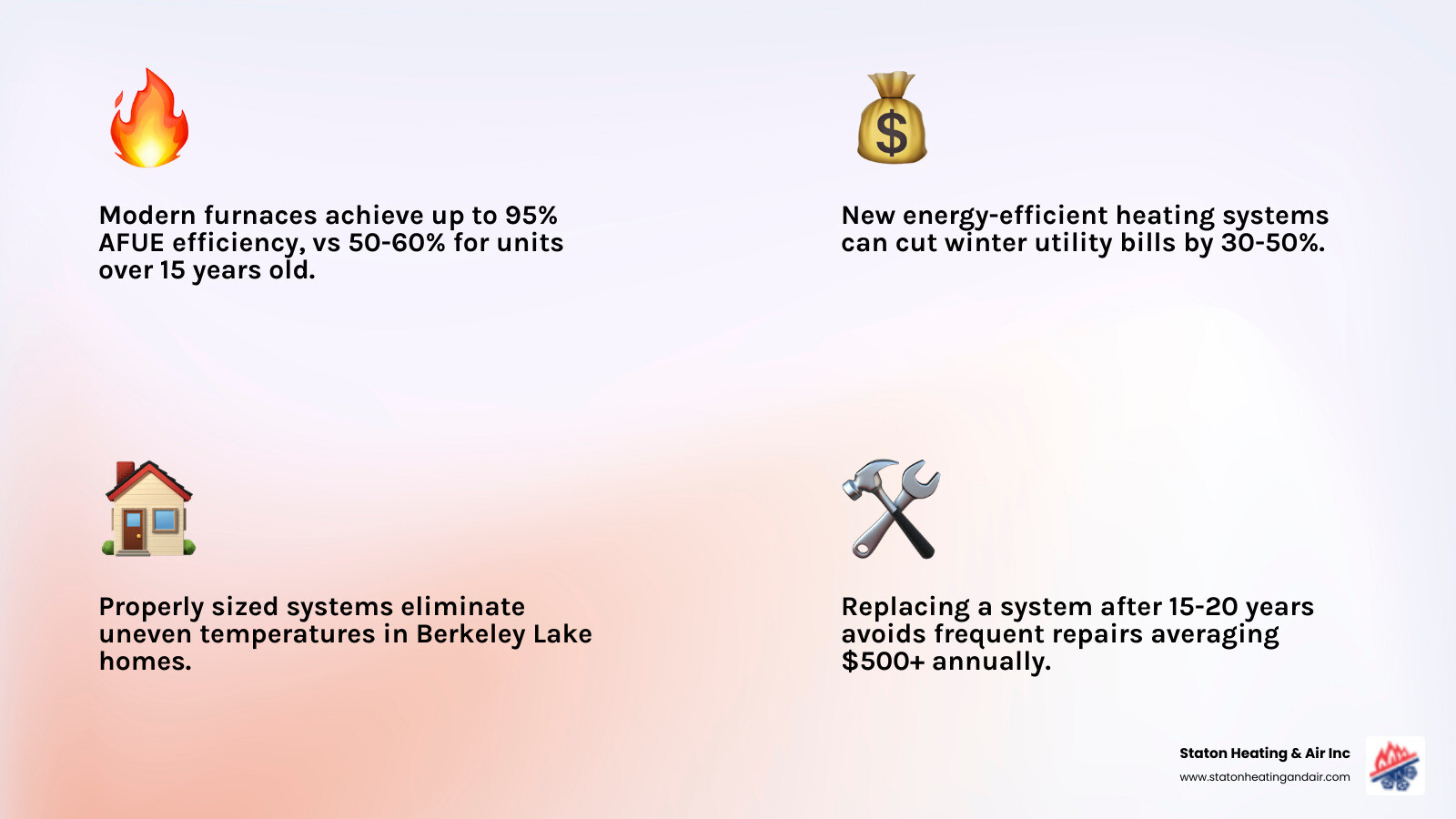 Modern furnaces achieve up to 95% AFUE efficiency, vs 50-60% for units over 15 years old.

New energy-efficient heating systems can cut winter utility bills by 30-50%.

Properly sized systems eliminate uneven temperatures in Berkeley Lake homes.

Replacing a system after 15-20 years avoids frequent repairs averaging $500+ annually.

Staton Heating & Air Inc
www.statonheatingandair.com