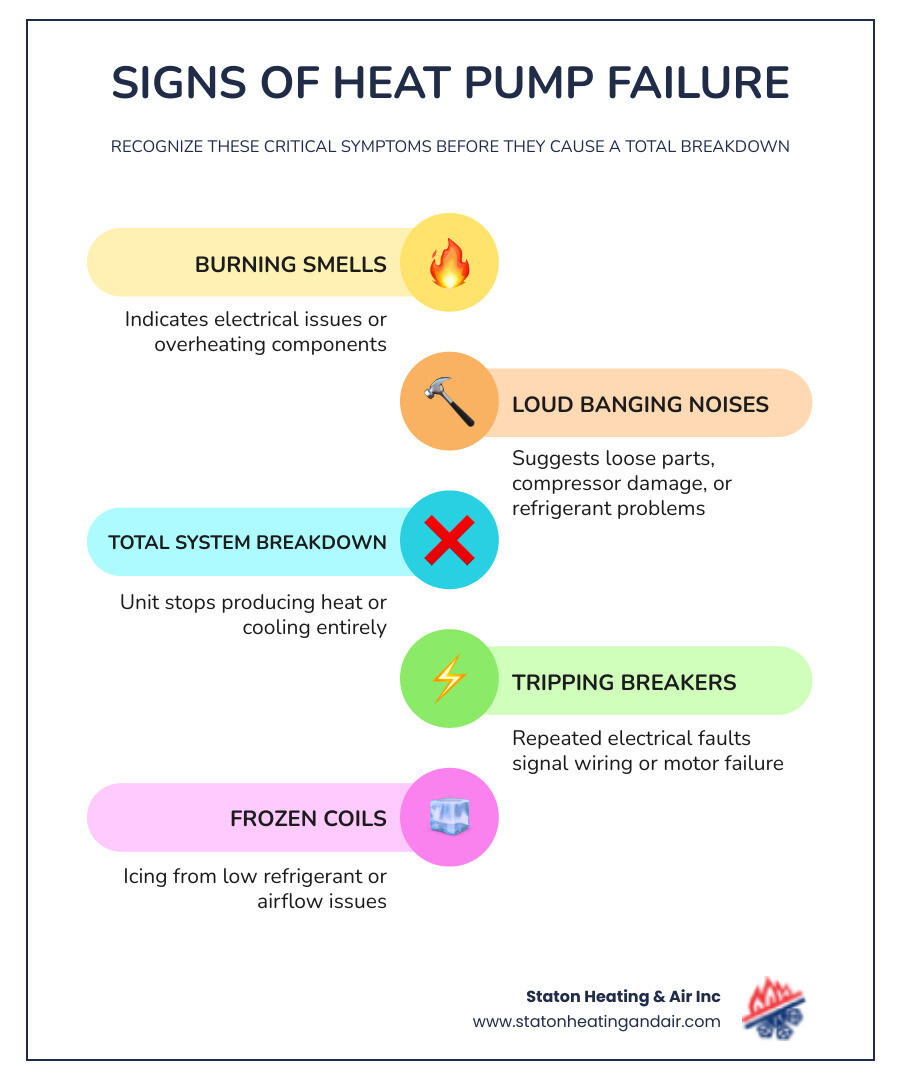 SIGNS OF HEAT PUMP FAILURE

RECOGNIZE THESE CRITICAL SYMPTOMS BEFORE THEY CAUSE A TOTAL BREAKDOWN

BURNING SMELLS

Indicates electrical issues or overheating components

LOUD BANGING NOISES

Suggests loose parts, compressor damage, or refrigerant problems

TOTAL SYSTEM BREAKDOWN

Unit stops producing heat or cooling entirely

TRIPPING BREAKERS

Repeated electrical faults signal wiring or motor failure

FROZEN COILS

Icing from low refrigerant or airflow issues

Staton Heating & Air Inc
www.statonheatingandair.com