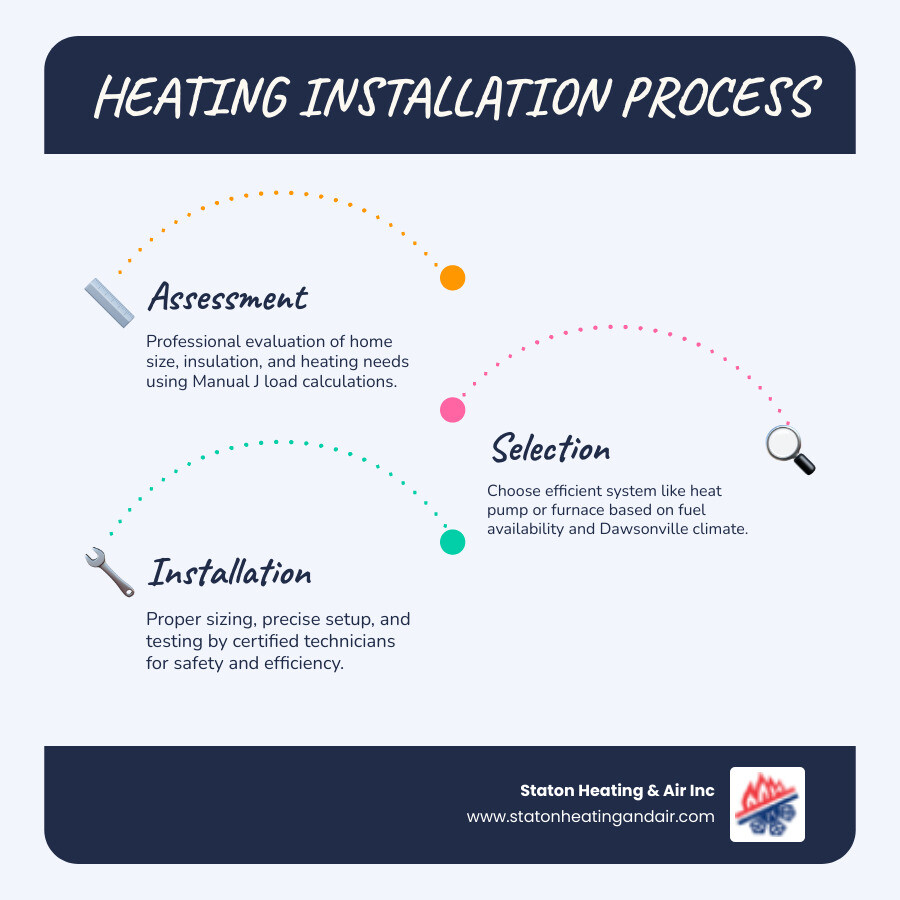 HEATING INSTALLATION PROCESS

Assessment

Professional evaluation of home size, insulation, and heating needs using Manual J load calculations.

Selection

Choose efficient system like heat pump or furnace based on fuel availability and Dawsonville climate.

Installation

Proper sizing, precise setup, and testing by certified technicians for safety and efficiency.

Staton Heating & Air Inc
www.statonheatingandair.com