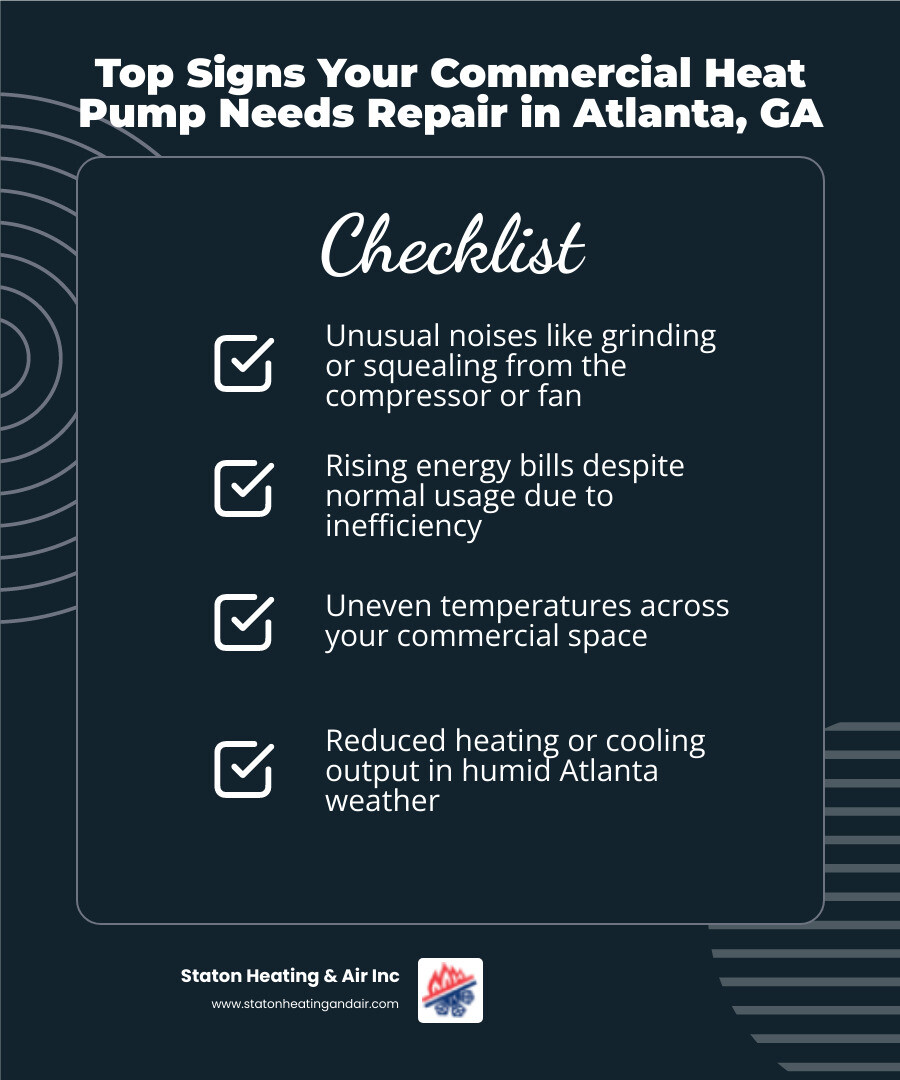 Top Signs Your Commercial Heat Pump Needs Repair in Atlanta, GA

Checklist

Unusual noises like grinding or squealing from the compressor or fan

Rising energy bills despite normal usage due to inefficiency

Uneven temperatures across your commercial space

Reduced heating or cooling output in humid Atlanta weather

Staton Heating & Air Inc
www.statonheatingandair.com