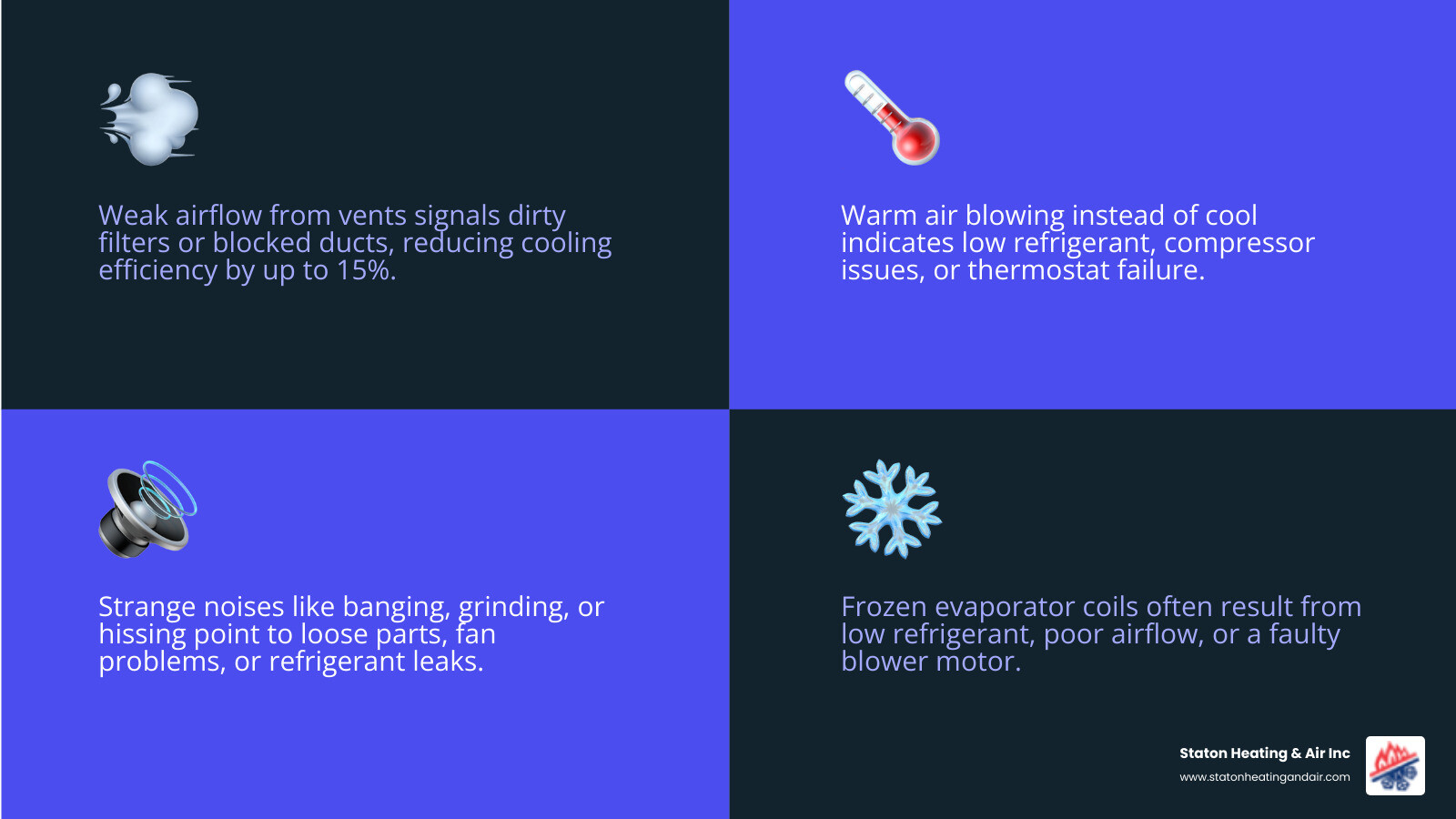 Weak airflow from vents signals dirty filters or blocked ducts, reducing cooling efficiency by up to 15%.

Warm air blowing instead of cool indicates low refrigerant, compressor issues, or thermostat failure.

Strange noises like banging, grinding, or hissing point to loose parts, fan problems, or refrigerant leaks.

Frozen evaporator coils often result from low refrigerant, poor airflow, or a faulty blower motor.

Staton Heating & Air Inc
www.statonheatingandair.com