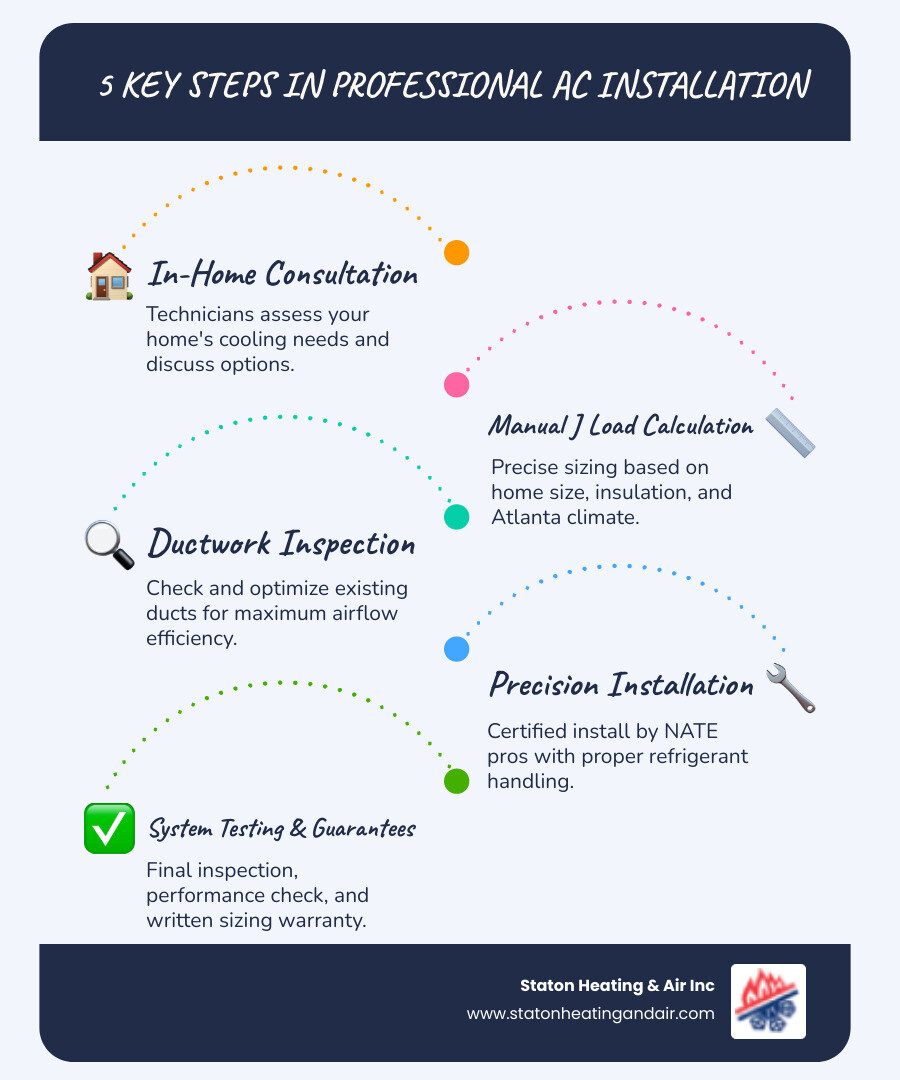 5 KEY STEPS IN PROFESSIONAL AC INSTALLATION

In-Home Consultation
Technicians assess your home's cooling needs and discuss options.

Manual J Load Calculation
Precise sizing based on home size, insulation, and Atlanta climate.

Ductwork Inspection
Check and optimize existing ducts for maximum airflow efficiency.

Precision Installation
Certified install by NATE pros with proper refrigerant handling.

System Testing & Guarantees
Final inspection, performance check, and written sizing warranty.

Staton Heating & Air Inc
www.statonheatingandair.com