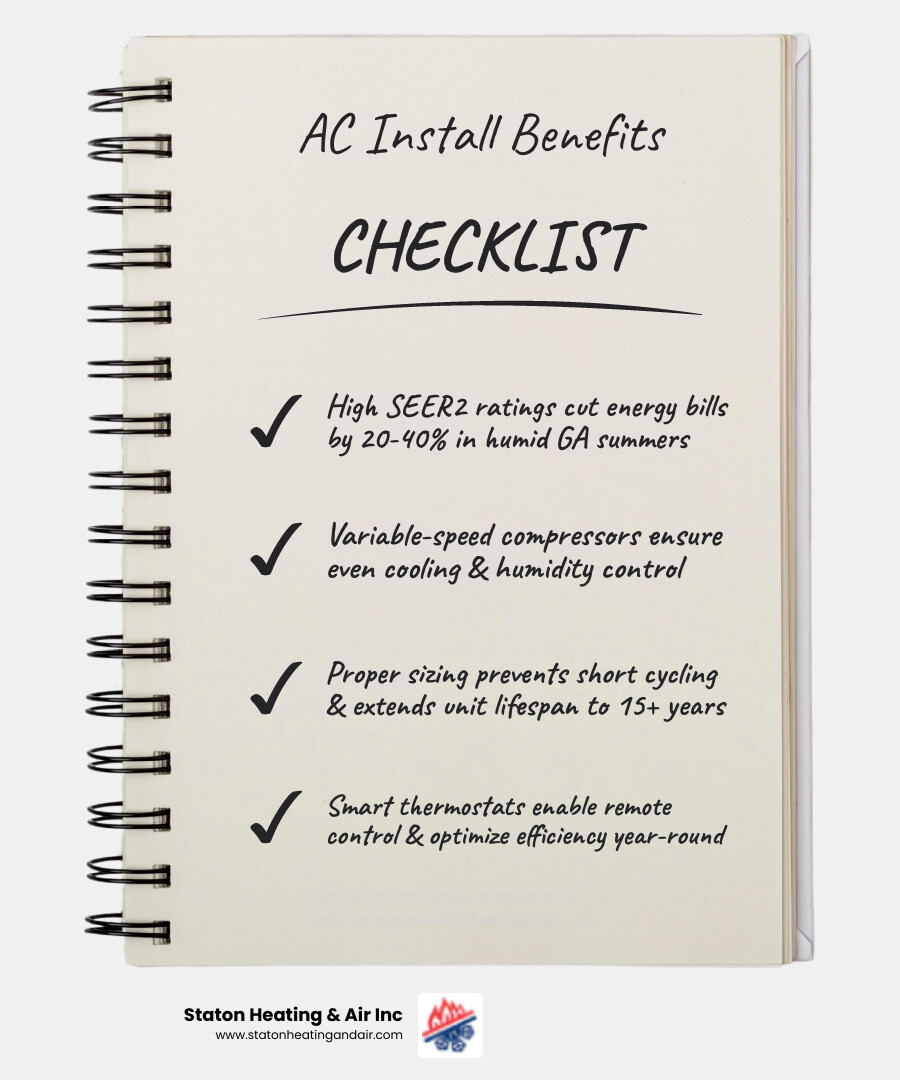 AC Install Benefits

CHECKLIST

✓ High SEER2 ratings cut energy bills by 20-40% in humid GA summers

✓ Variable-speed compressors ensure even cooling & humidity control

✓ Proper sizing prevents short cycling & extends unit lifespan to 15+ years

✓ Smart thermostats enable remote control & optimize efficiency year-round

Staton Heating & Air Inc
www.statonheatingandair.com