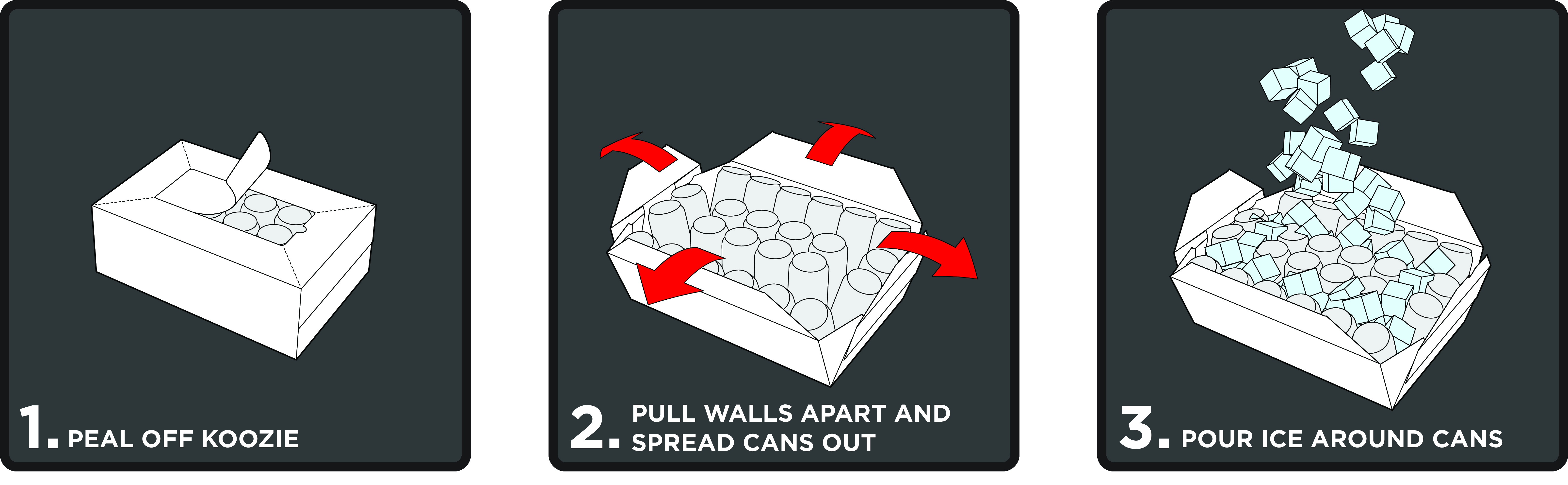 1. PEAL OFF KOOZIE

2. PULL WALLS APART AND SPREAD CANS OUT

3. POUR ICE AROUND CANS