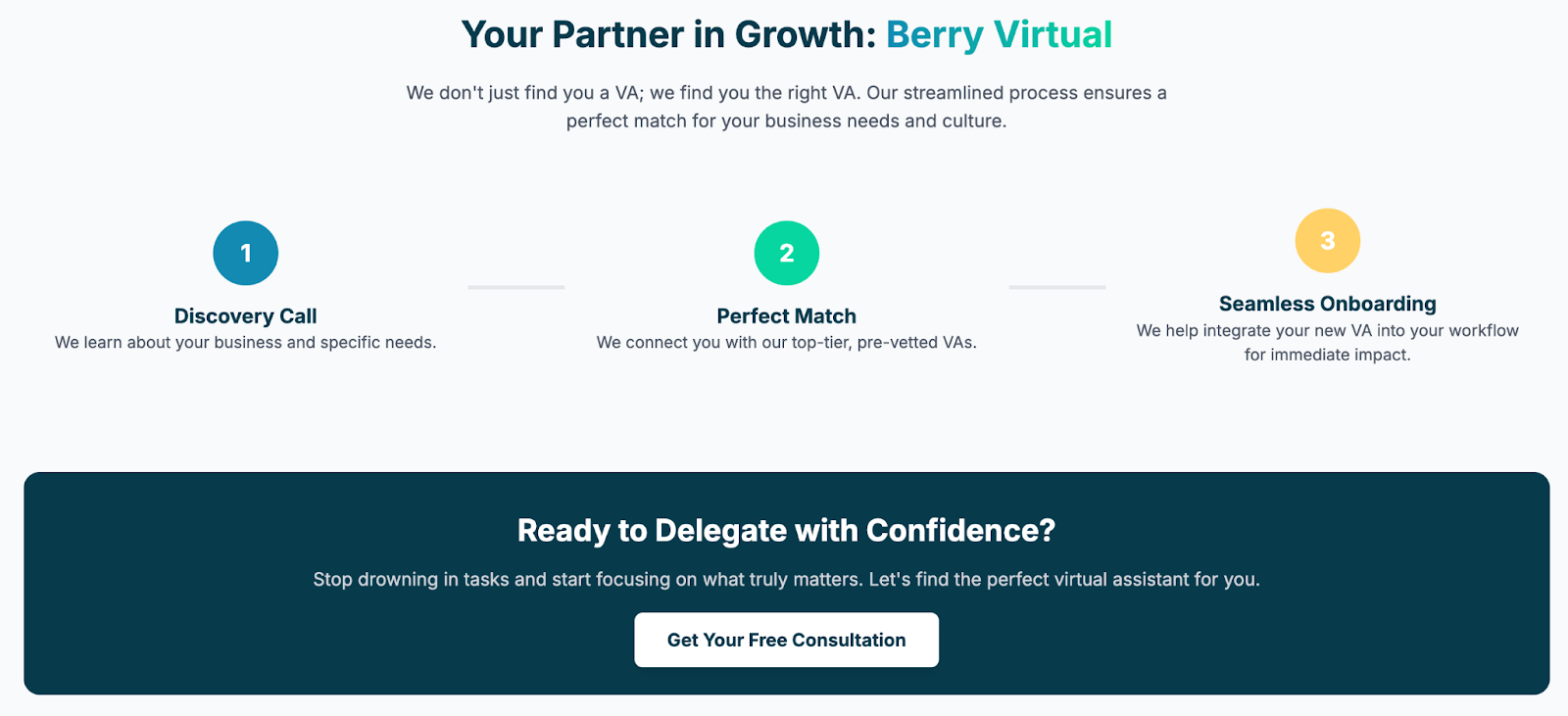 Your Partner in Growth: Berry Virtual

We don't just find you a VA; we find you the right VA. Our streamlined process ensures a perfect match for your business needs and culture.

1

Discovery Call
We learn about your business and specific needs.

2

Perfect Match
We connect you with our top-tier, pre-vetted VAs.

3

Seamless Onboarding
We help integrate your new VA into your workflow for immediate impact.

Ready to Delegate with Confidence?

Stop drowning in tasks and start focusing on what truly matters. Let's find the perfect virtual assistant for you.

Get Your Free Consultation